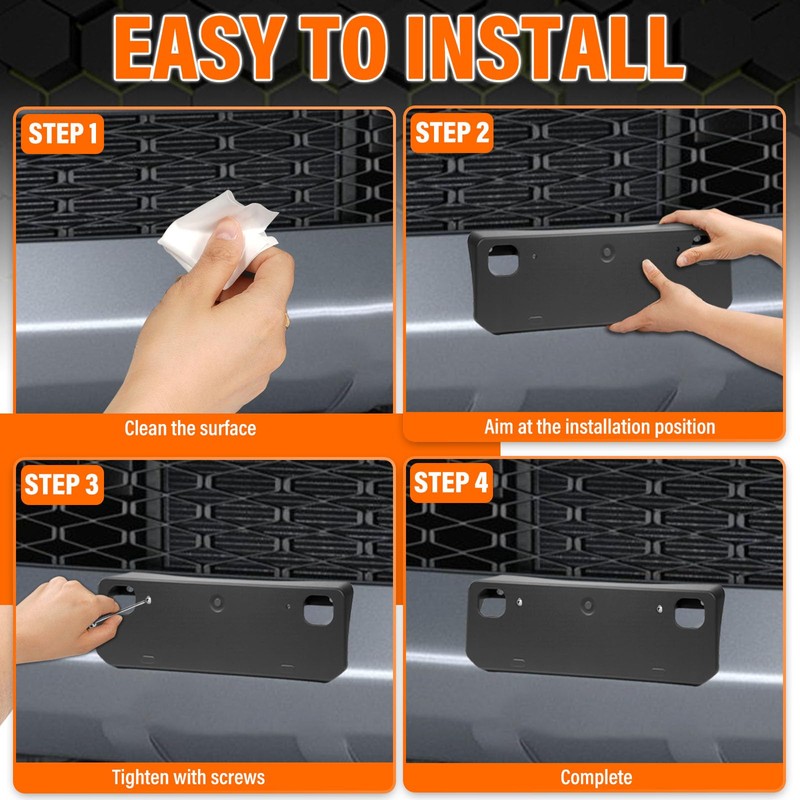 EASY TO INSTALL

STEP 1

Clean the surface

STEP 2

Aim at the installation position

STEP 3

Tighten with screws

STEP 4

Complete