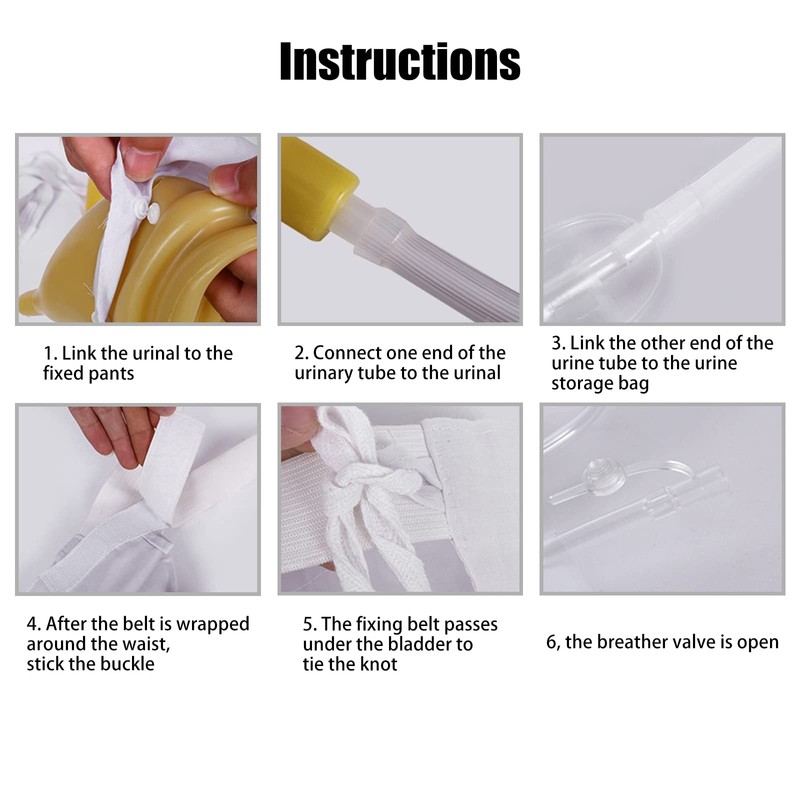 Instructions

1. Link the urinal to the fixed pants

2. Connect one end of the urinary tube to the urinal

3. Link the other end of the urine tube to the urine storage bag

4. After the belt is wrapped around the waist, stick the buckle

5. The fixing belt passes under the bladder to tie the knot

6, the breather valve is open