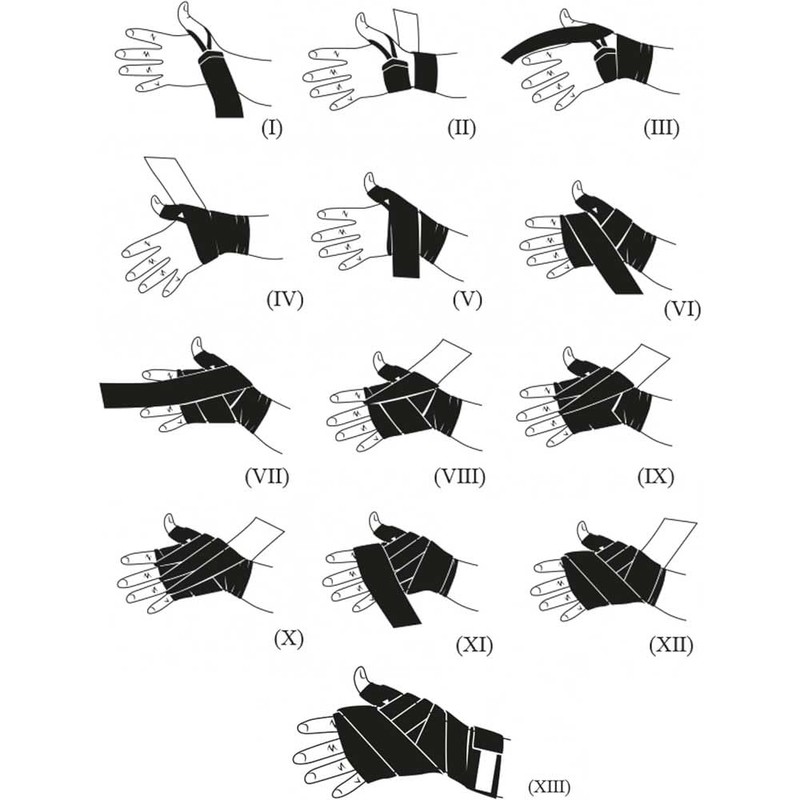 (I)
(II)
(III)
(IV)
(V)
(VI)
(VII)
(VIII)
(IX)
(X)
(XI)
(XII)
(XIII)