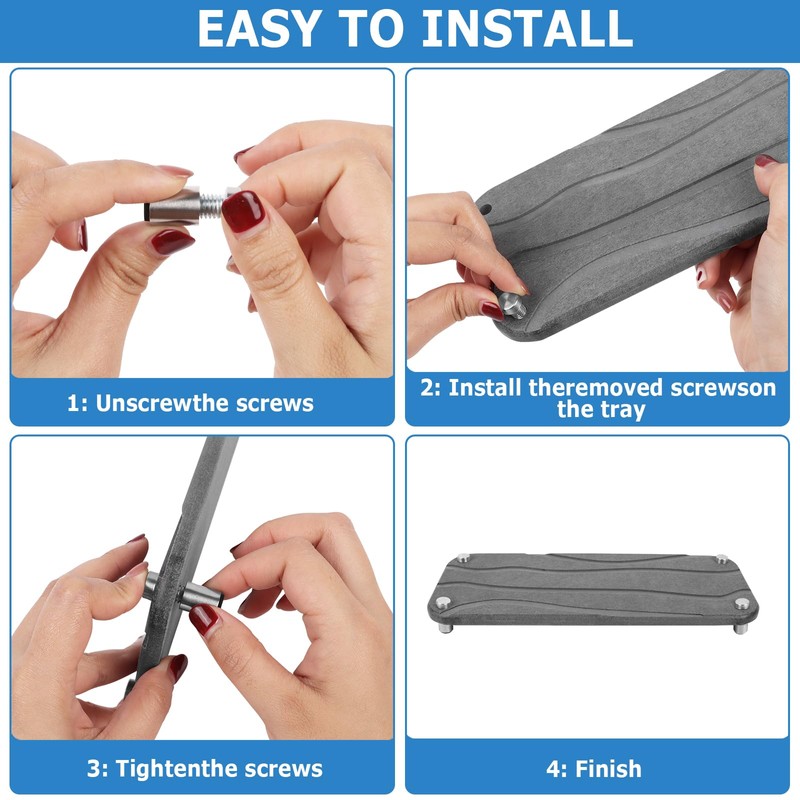 EASY TO INSTALL

1: Unscrewthe screws

2: Install theremoved screwson the tray

3: Tightenthe screws

4: Finish