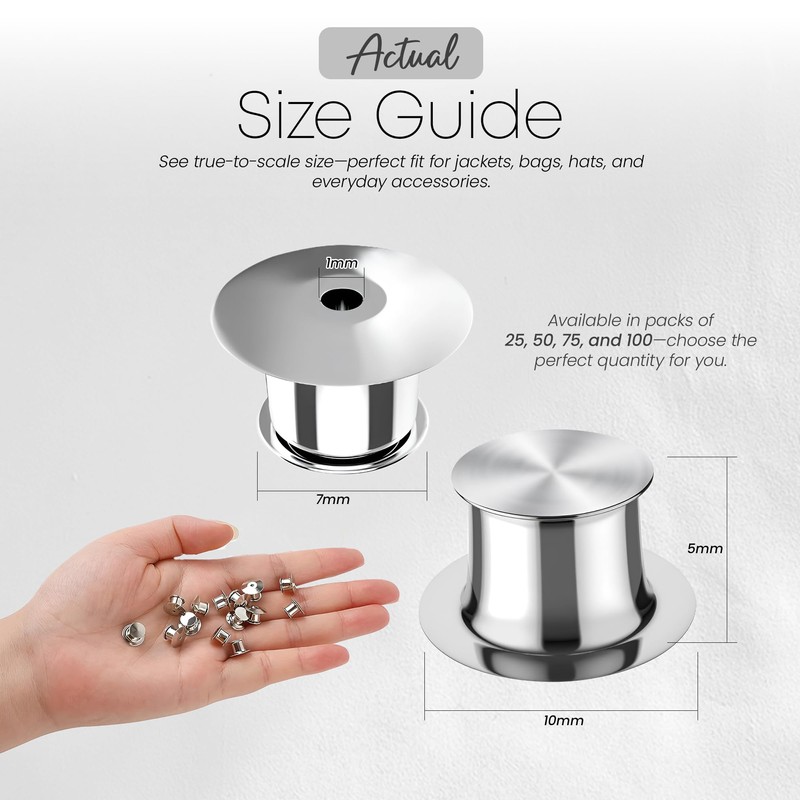 Actual
Size Guide

See true-to-scale size—perfect fit for jackets, bags, hats, and everyday accessories.

1mm

Available in packs of 25, 50, 75, and 100—choose the perfect quantity for you.

7mm

5mm

10mm