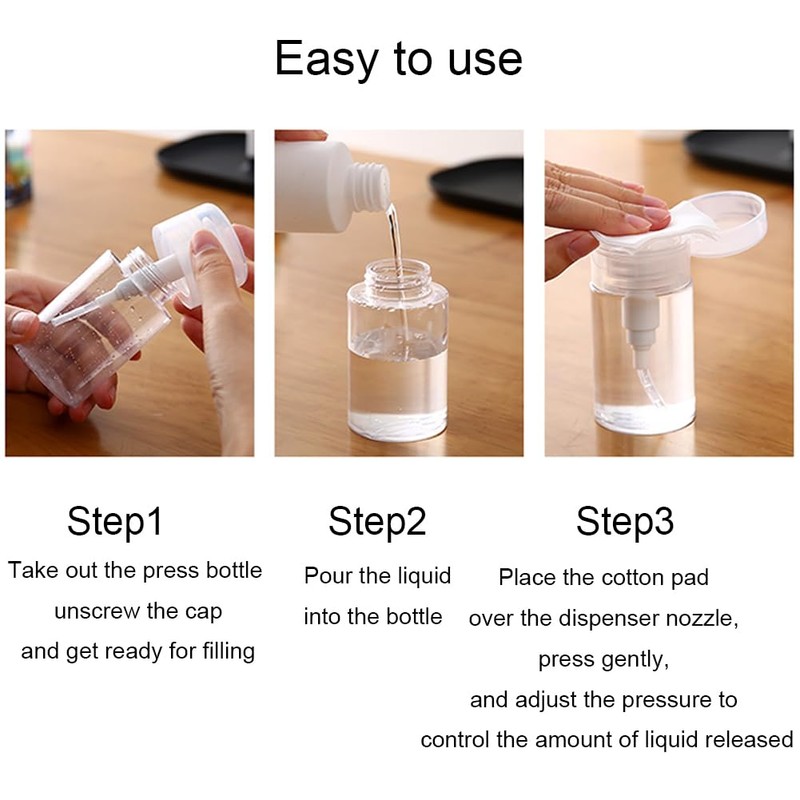 Easy to use

Step1
Take out the press bottle unscrew the cap and get ready for filling

Step2
Pour the liquid into the bottle

Step3
Place the cotton pad over the dispenser nozzle, press gently, and adjust the pressure to control the amount of liquid released