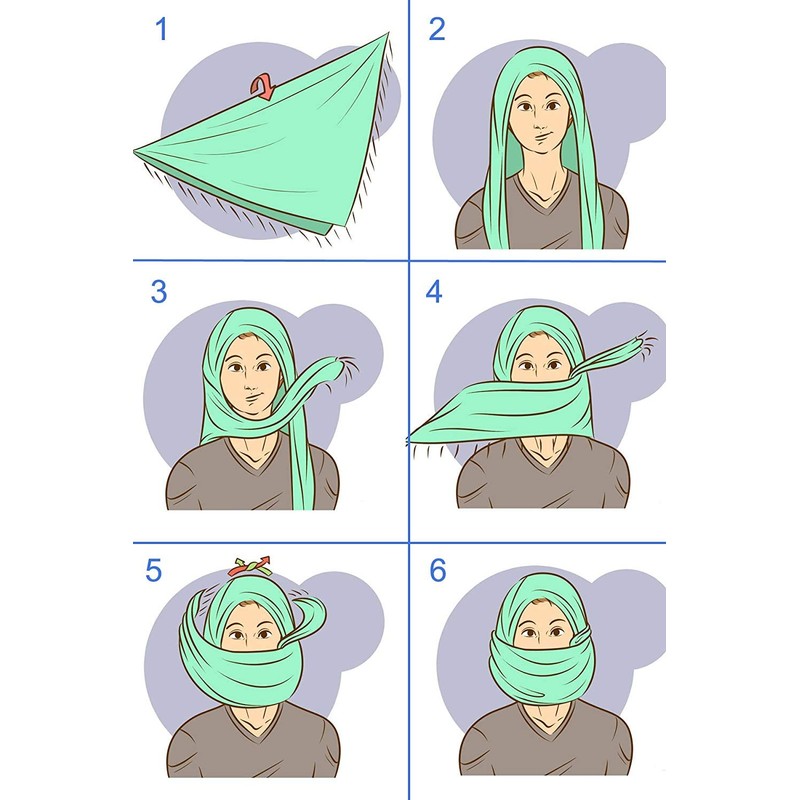 1

2

3

4

5

6