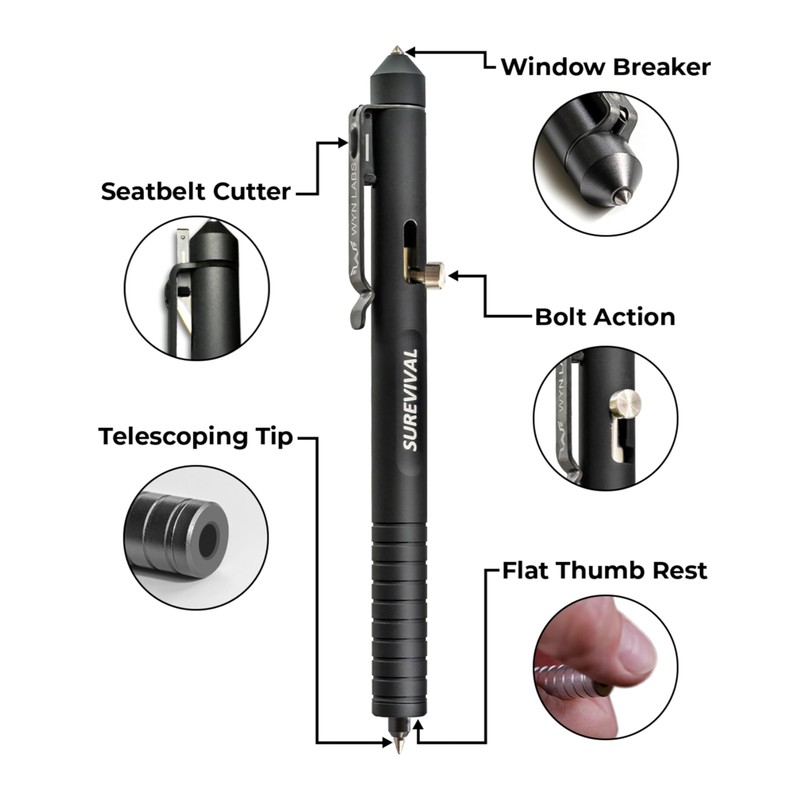 Window Breaker

Seatbelt Cutter

WYN LABS

Bolt Action

SUREVIVAL

Telescoping Tip

Flat Thumb Rest