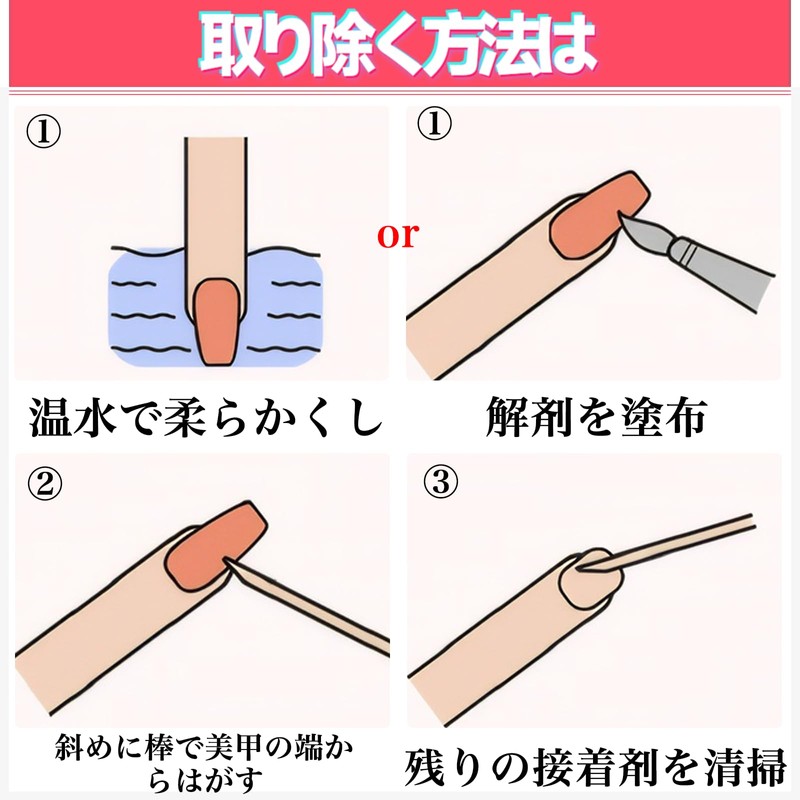 取り除く方法は

①

温水で柔らかくし

or

①

解剤を塗布

②

斜めに棒で美甲の端からはがす

③

残りの接着剤を清掃