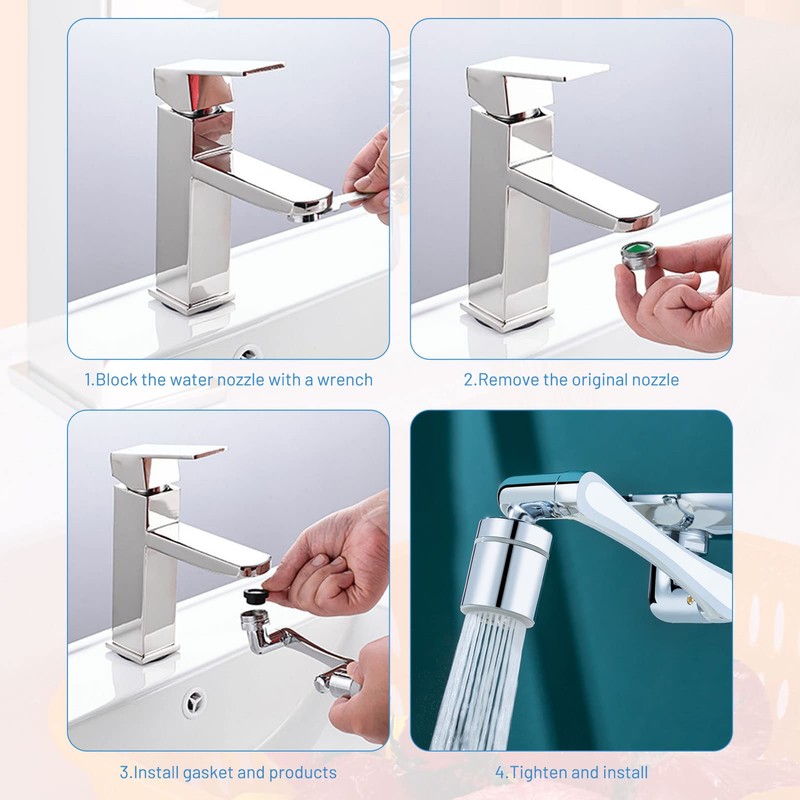 1.Block the water nozzle with a wrench

2.Remove the original nozzle

3.Install gasket and products

4.Tighten and install