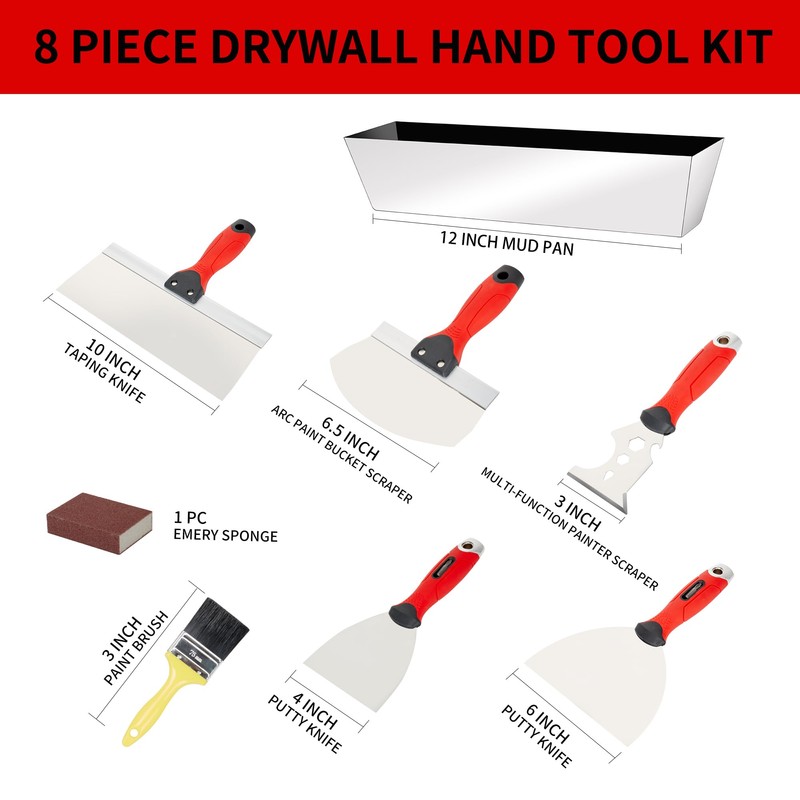 8 PIECE DRYWALL HAND TOOL KIT

12 INCH MUD PAN

10 INCH
TAPING KNIFE

6.5 INCH
ARC PAINT BUCKET SCRAPER

3 INCH
MULTI-FUNCTION PAINTER SCRAPER

1 PC
EMERY SPONGE

3 INCH
PAINT BRUSH

75 mm

4 INCH
PUTTY KNIFE

6 INCH
PUTTY KNIFE