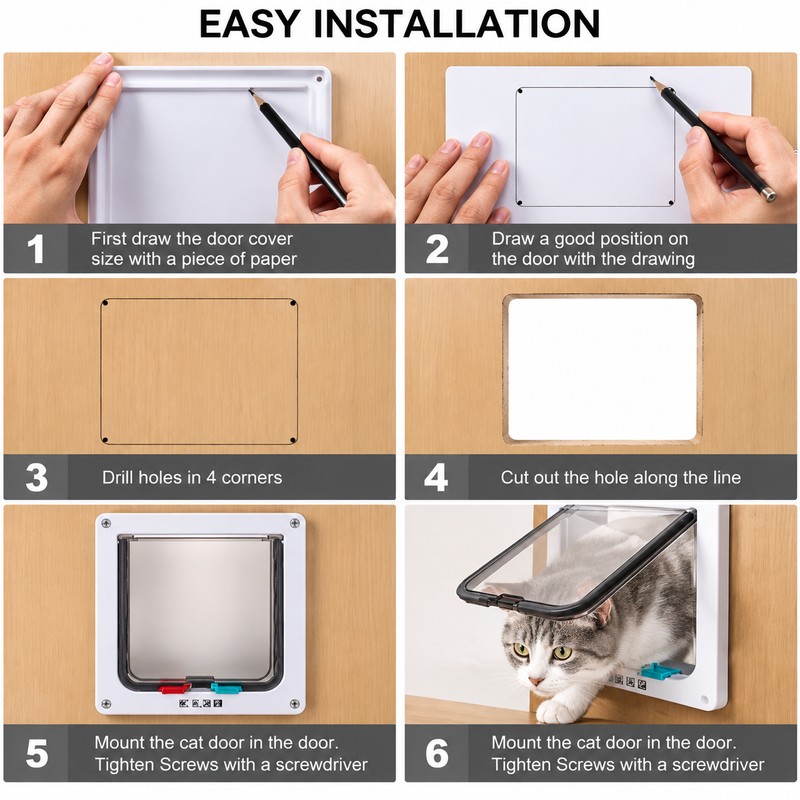 EASY INSTALLATION

1 First draw the door cover size with a piece of paper

2 Draw a good position on the door with the drawing

3 Drill holes in 4 corners

4 Cut out the hole along the line

5 Mount the cat door in the door. Tighten Screws with a screwdriver

6 Mount the cat door in the door. Tighten Screws with a screwdriver