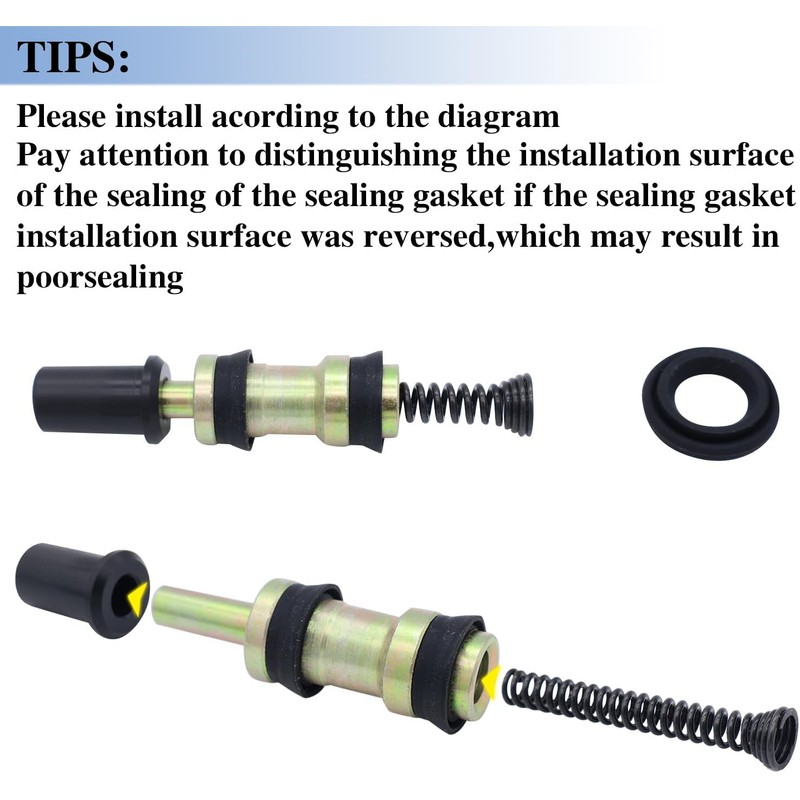 TIPS:

Please install acording to the diagram
Pay attention to distinguishing the installation surface of the sealing of the sealing gasket if the sealing gasket installation surface was reversed,which may result in poorsealing