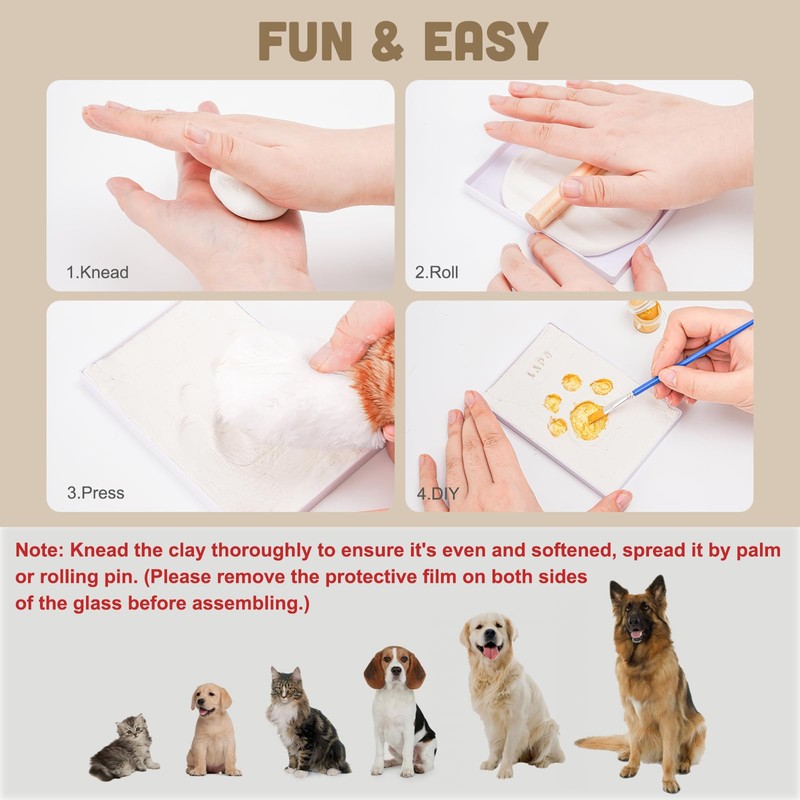 FUN & EASY

1.Knead

2.Roll

3.Press

4.DIY

Note: Knead the clay thoroughly to ensure it's even and softened, spread it by palm or rolling pin. (Please remove the protective film on both sides of the glass before assembling.)