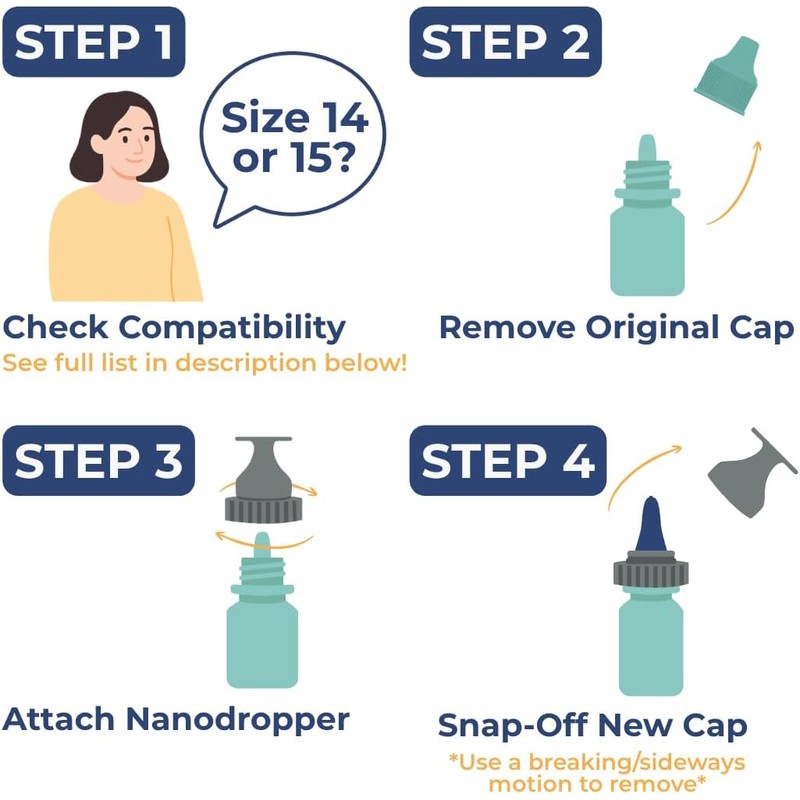 STEP 1

Size 14 or 15?

Check Compatibility
See full list in description below!

STEP 2

Remove Original Cap

STEP 3

Attach Nanodropper

STEP 4

Snap-Off New Cap
*Use a breaking/sideways motion to remove*