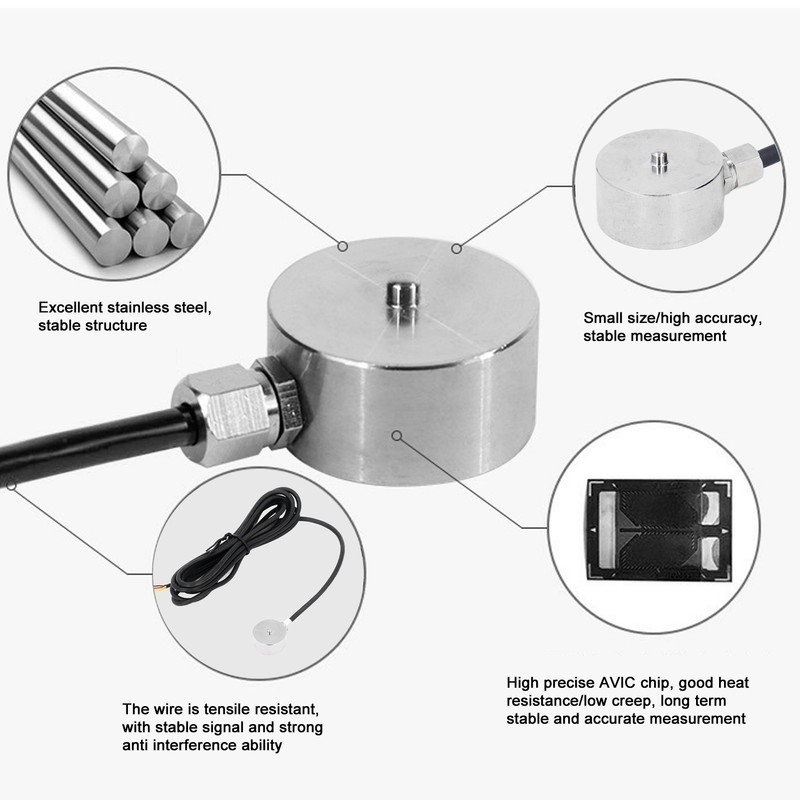 Excellent stainless steel, stable structure

Small size/high accuracy, stable measurement

The wire is tensile resistant, with stable signal and strong anti interference ability

High precise AVIC chip, good heat resistance/low creep, long term stable and accurate measurement