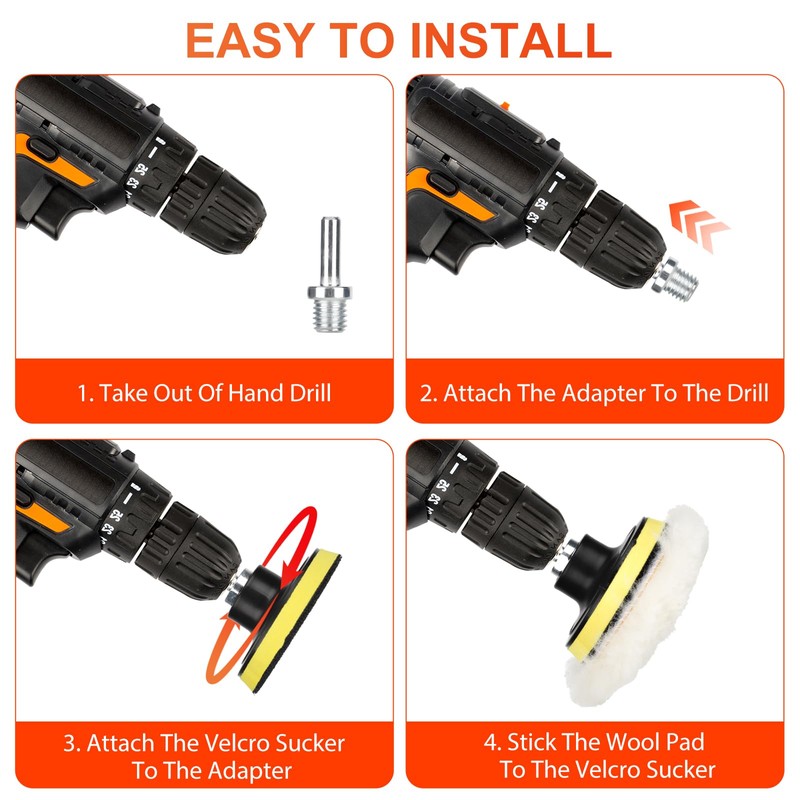 EASY TO INSTALL

1. Take Out Of Hand Drill

2. Attach The Adapter To The Drill

3. Attach The Velcro Sucker To The Adapter

4. Stick The Wool Pad To The Velcro Sucker