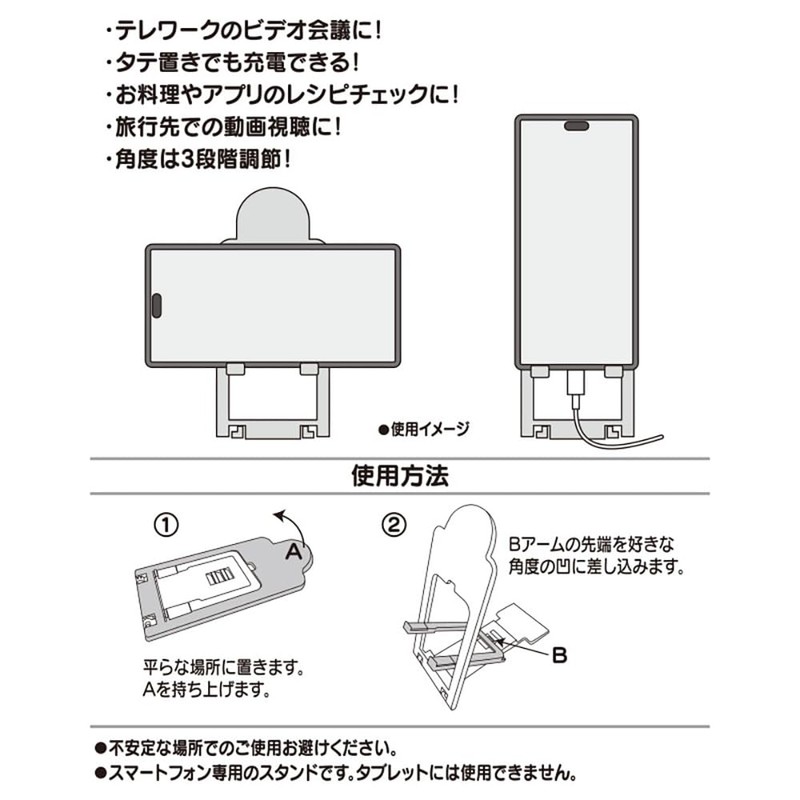 ・テレワークのビデオ会議に！
・タテ置きでも充電できる！
・お料理やアプリのレシピチェックに！
・旅行先での動画視聴に！
・角度は3段階調節！

●使用イメージ

使用方法

①

A

平らな場所に置きます。
Aを持ち上げます。

②

Bアームの先端を好きな角度の凹に差し込みます。

B

●不安定な場所でのご使用お避けください。
●スマートフォン専用のスタンドです。タブレットには使用できません。