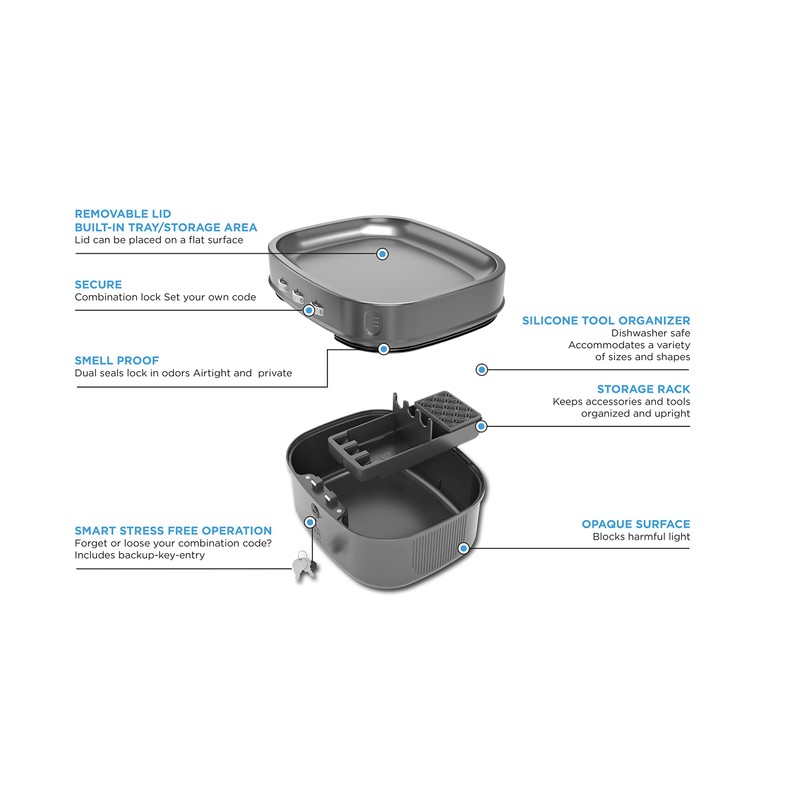 REMOVABLE LID
BUILT-IN TRAY/STORAGE AREA
Lid can be placed on a flat surface

SECURE
Combination lock Set your own code

SMELL PROOF
Dual seals lock in odors Airtight and private

SMART STRESS FREE OPERATION
Forget or loose your combination code?
Includes backup-key-entry

SILICONE TOOL ORGANIZER
Dishwasher safe
Accommodates a variety
of sizes and shapes

STORAGE RACK
Keeps accessories and tools
organized and upright

OPAQUE SURFACE
Blocks harmful light