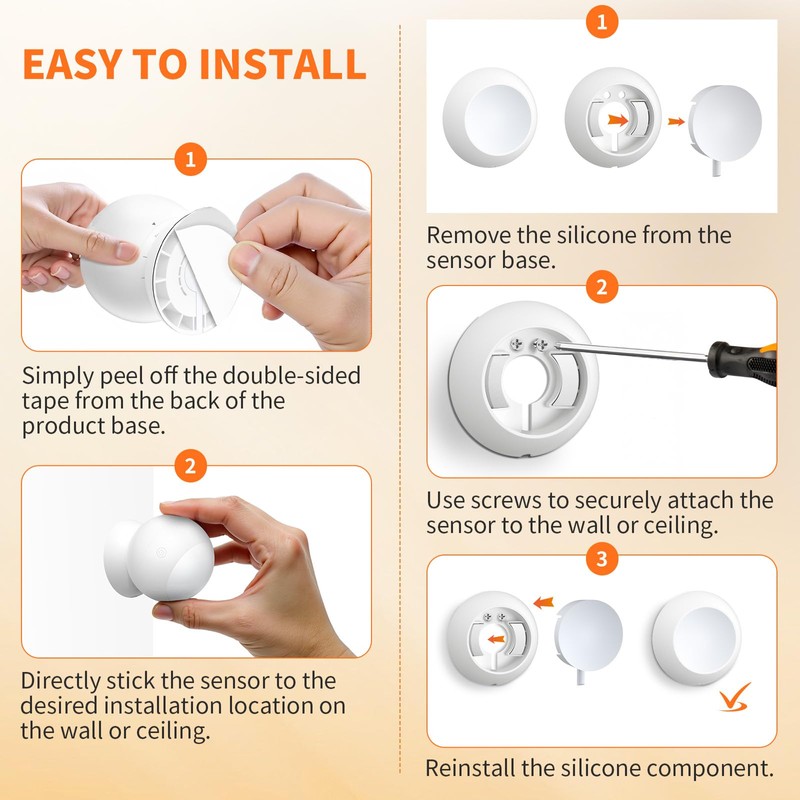 EASY TO INSTALL

1

Simply peel off the double-sided tape from the back of the product base.

2

Directly stick the sensor to the desired installation location on the wall or ceiling.

1

Remove the silicone from the sensor base.

2

Use screws to securely attach the sensor to the wall or ceiling.

3

Reinstall the silicone component.