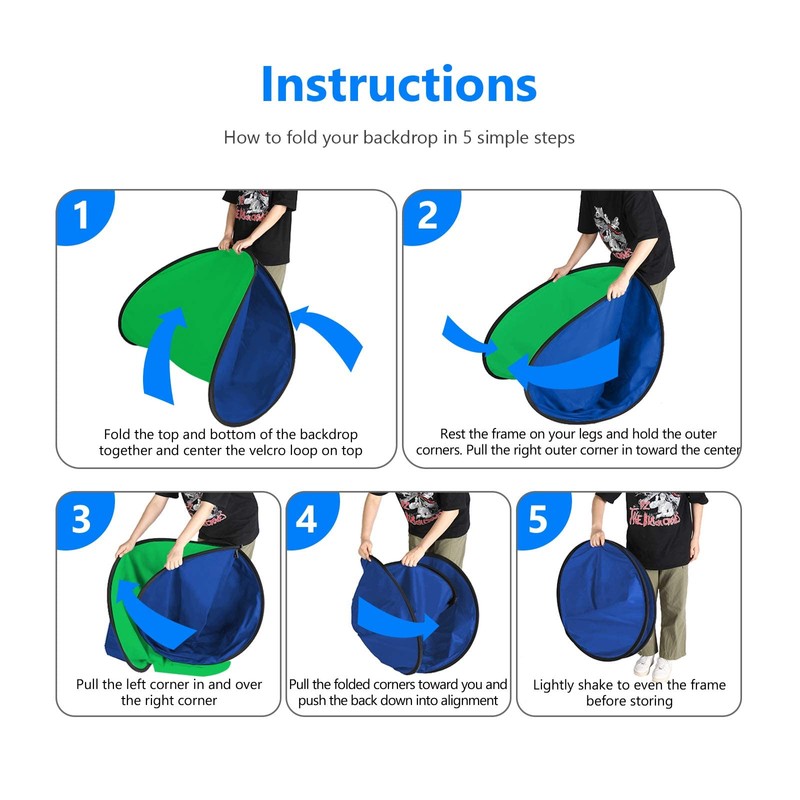 Instructions

How to fold your backdrop in 5 simple steps

1

Fold the top and bottom of the backdrop together and center the velcro loop on top

2

Rest the frame on your legs and hold the outer corners. Pull the right outer corner in toward the center

3

Pull the left corner in and over the right corner

4

Pull the folded corners toward you and push the back down into alignment

5

Lightly shake to even the frame before storing