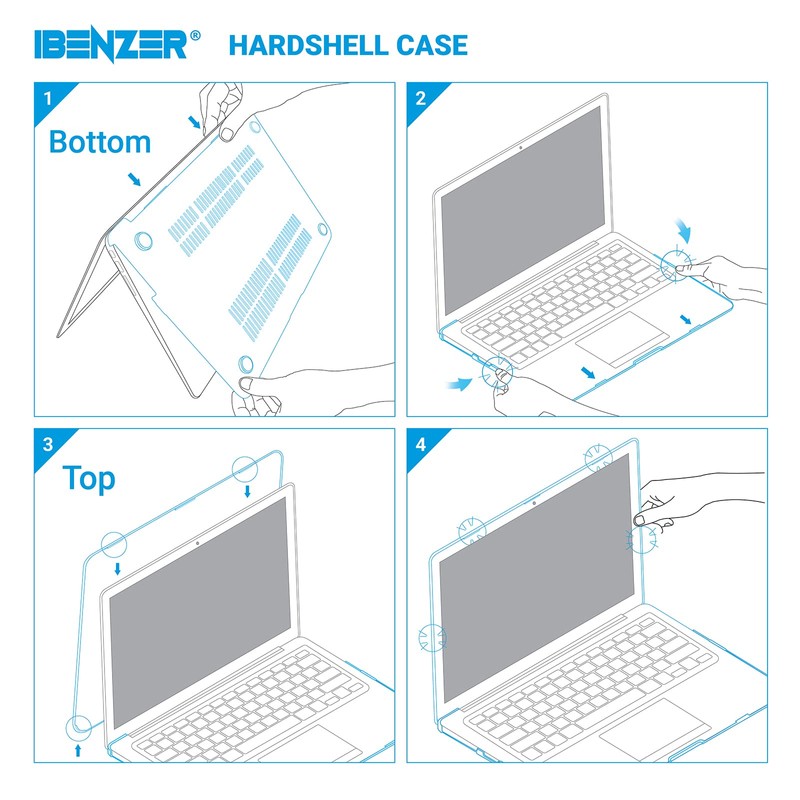 IBENZER® HARDSHELL CASE

1
Bottom

2

3
Top

4