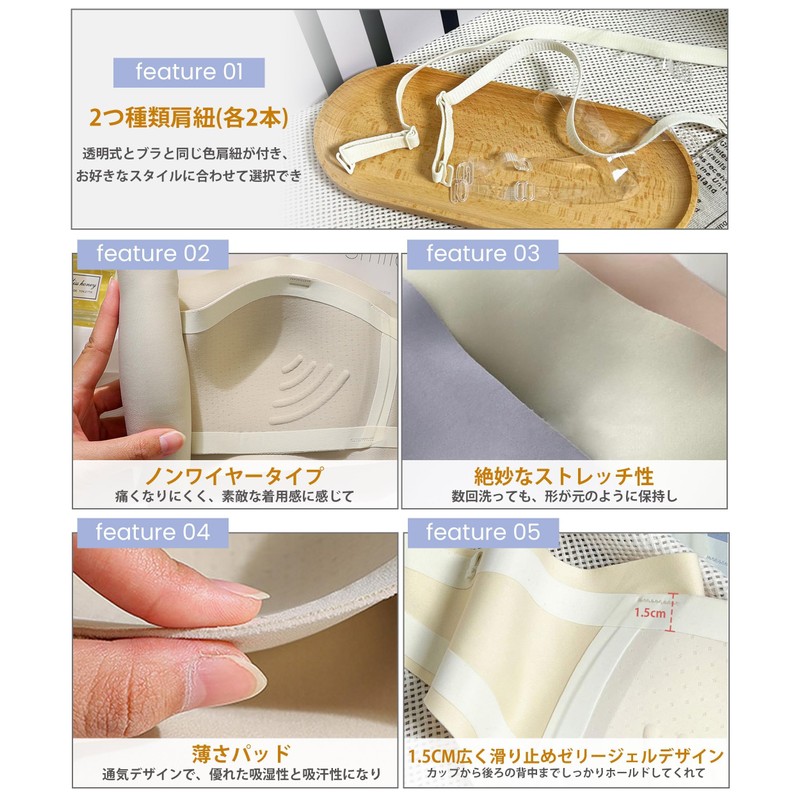 feature 01

2つ種類肩紐(各2本)

透明式とブラと同じ色肩紐が付き、お好きなスタイルに合わせて選択でき

feature 02

ノンワイヤータイプ

痛くなりにくく、素敵な着用感に感じて

feature 03

絶妙なストレッチ性

数回洗っても、形が元のように保持し

feature 04

薄さパッド

通気デザインで、優れた吸湿性と吸汗性になり

feature 05

1.5cm

1.5CM広く滑り止めゼリージェルデザイン

カップから後ろの背中までしっかりホールドしてくれて