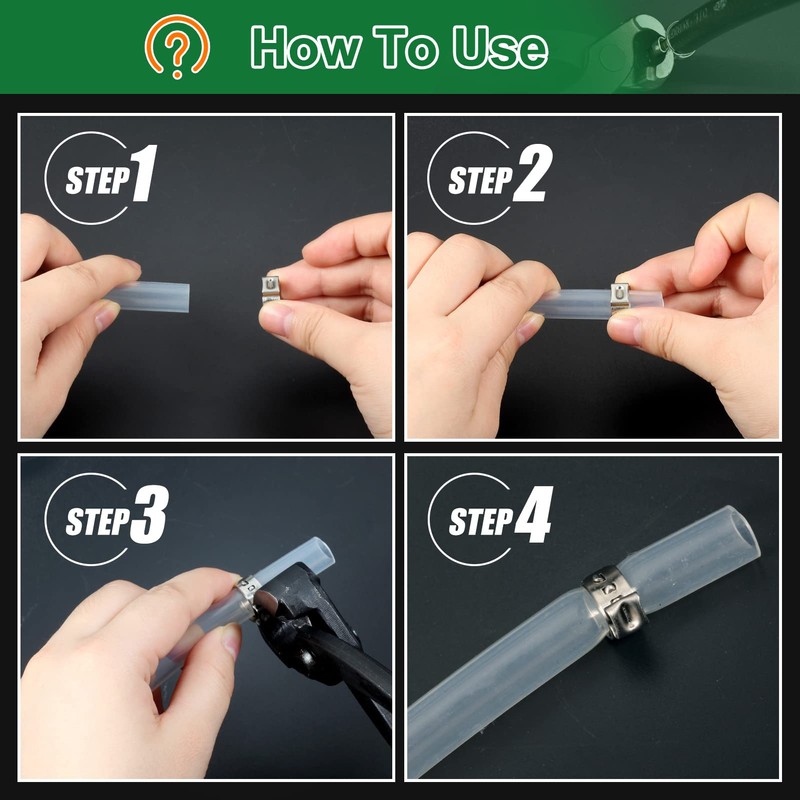 How To Use

STEP1

STEP2

STEP3

STEP4