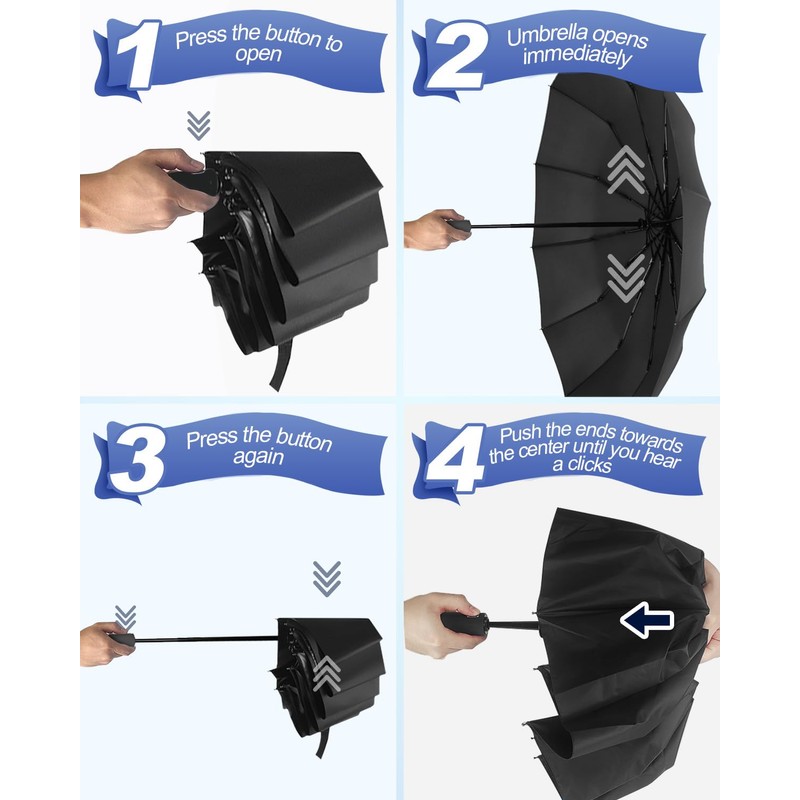 1 Press the button to open

2 Umbrella opens immediately

3 Press the button again

4 Push the ends towards the center until you hear a clicks