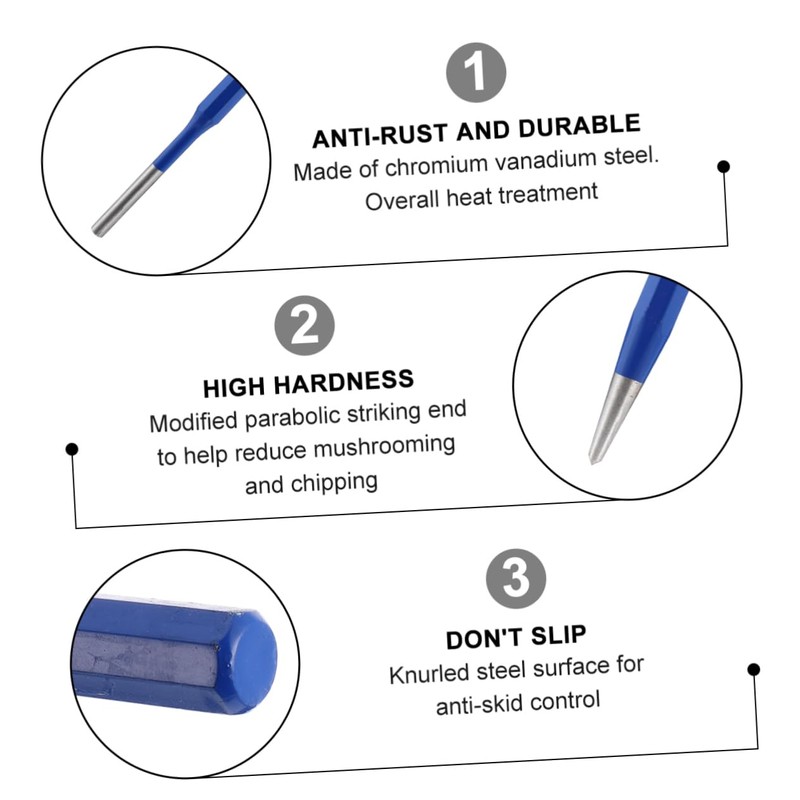 1

ANTI-RUST AND DURABLE
Made of chromium vanadium steel. Overall heat treatment

2

HIGH HARDNESS
Modified parabolic striking end to help reduce mushrooming and chipping

3

DON'T SLIP
Knurled steel surface for anti-skid control