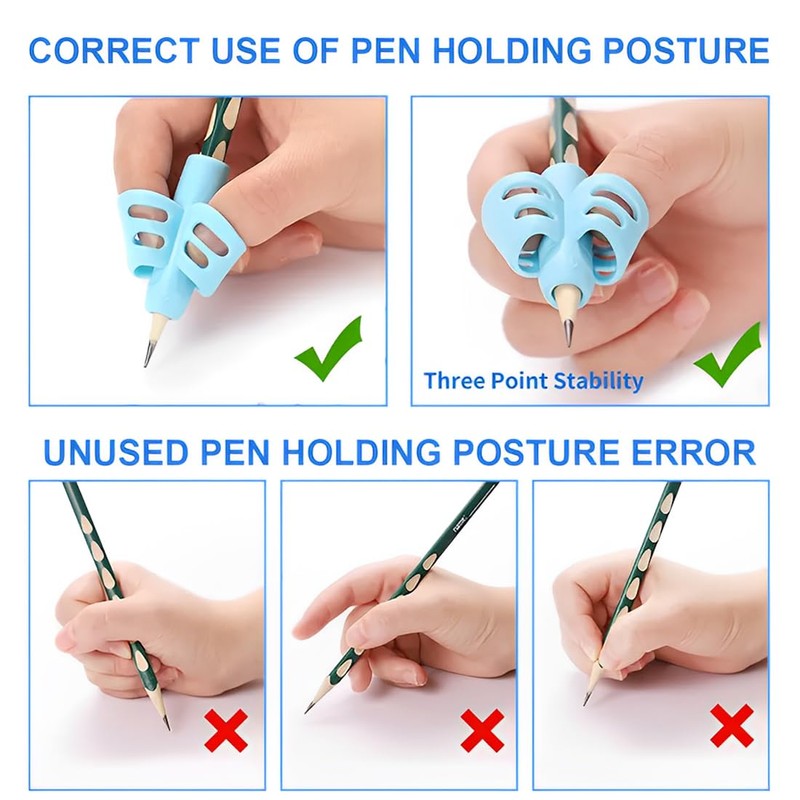 CORRECT USE OF PEN HOLDING POSTURE

Three Point Stability

UNUSED PEN HOLDING POSTURE ERROR