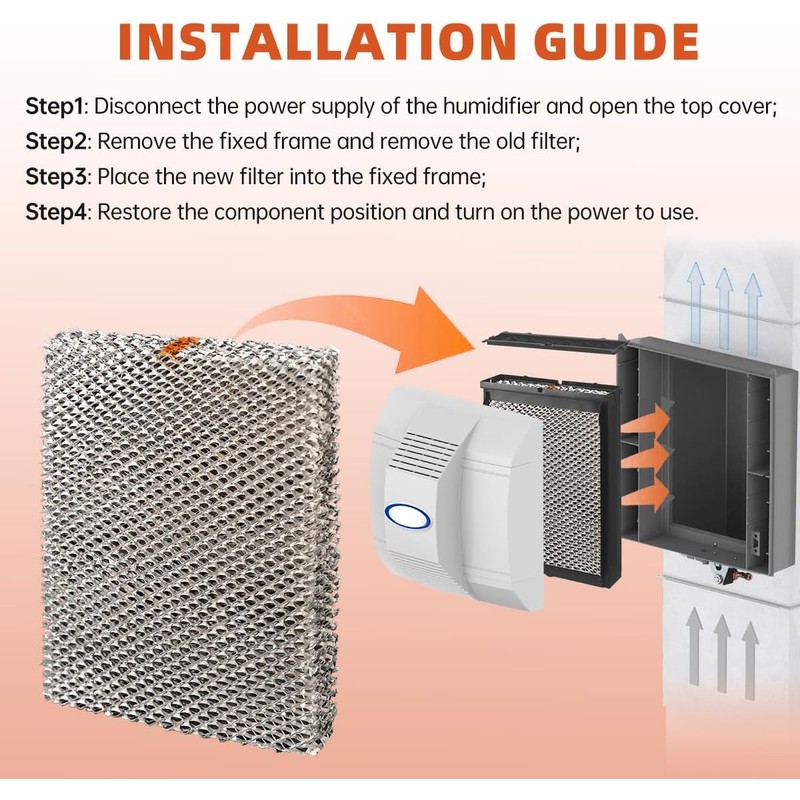 INSTALLATION GUIDE

Step1: Disconnect the power supply of the humidifier and open the top cover;
Step2: Remove the fixed frame and remove the old filter;
Step3: Place the new filter into the fixed frame;
Step4: Restore the component position and turn on the power to use.