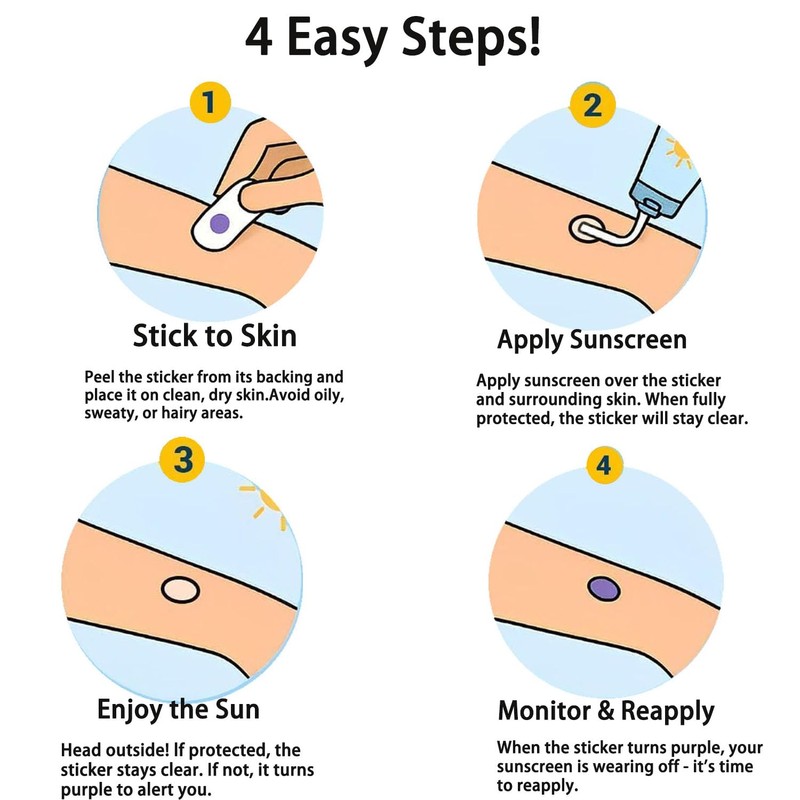 4 Easy Steps!

1

Stick to Skin

Peel the sticker from its backing and place it on clean, dry skin.Avoid oily, sweaty, or hairy areas.

2

Apply Sunscreen

Apply sunscreen over the sticker and surrounding skin. When fully protected, the sticker will stay clear.

3

Enjoy the Sun

Head outside! If protected, the sticker stays clear. If not, it turns purple to alert you.

4

Monitor & Reapply

When the sticker turns purple, your sunscreen is wearing off - it's time to reapply.