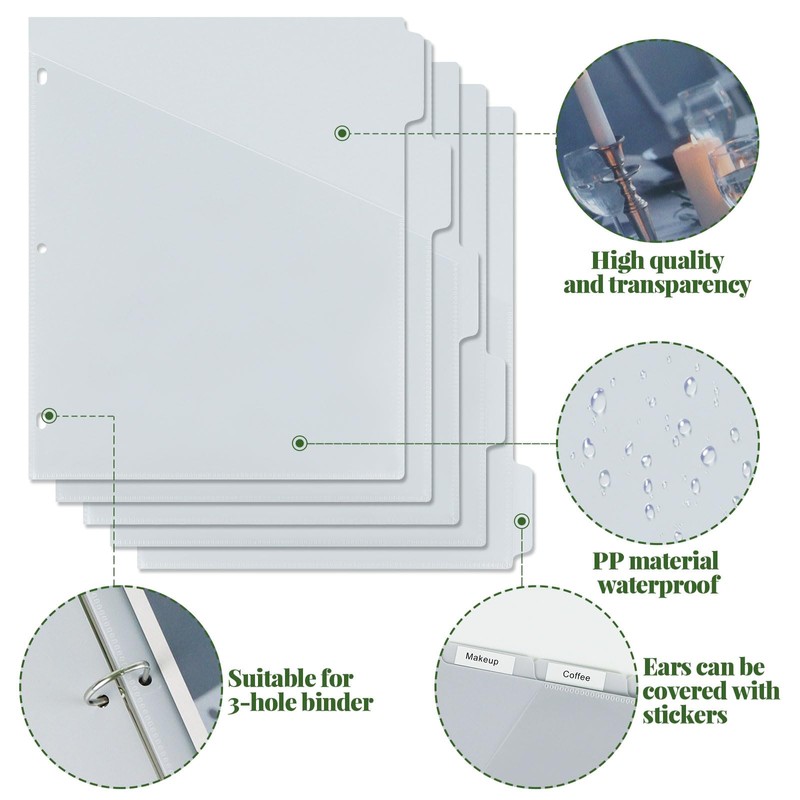 High quality and transparency

PP material waterproof

Suitable for 3-hole binder

Makeup

Coffee

Ears can be covered with stickers