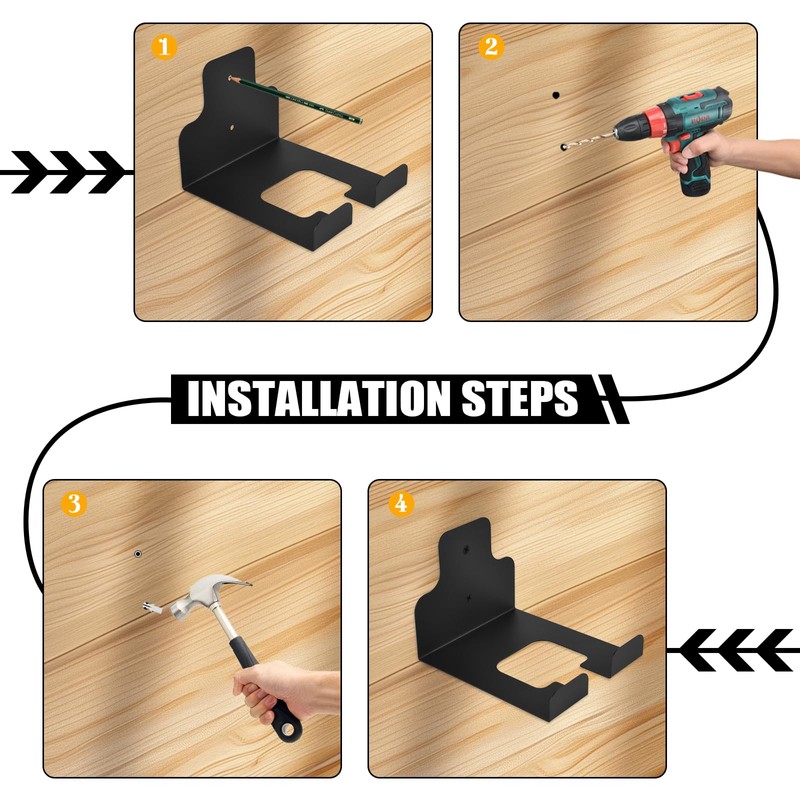 1

2

INSTALLATION STEPS

3

4