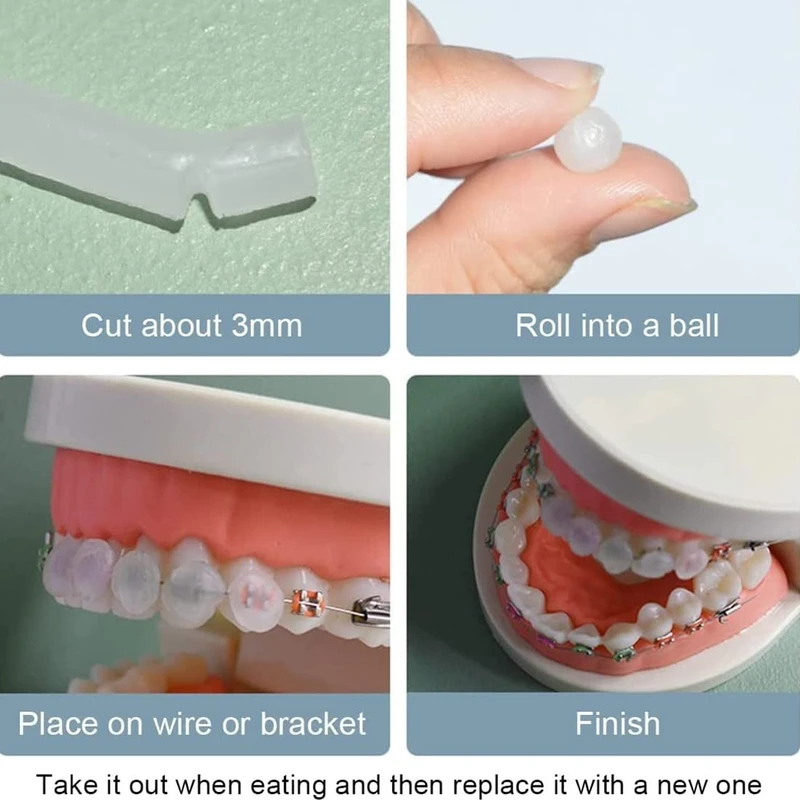 Cut about 3mm

Roll into a ball

Place on wire or bracket

Finish

Take it out when eating and then replace it with a new one