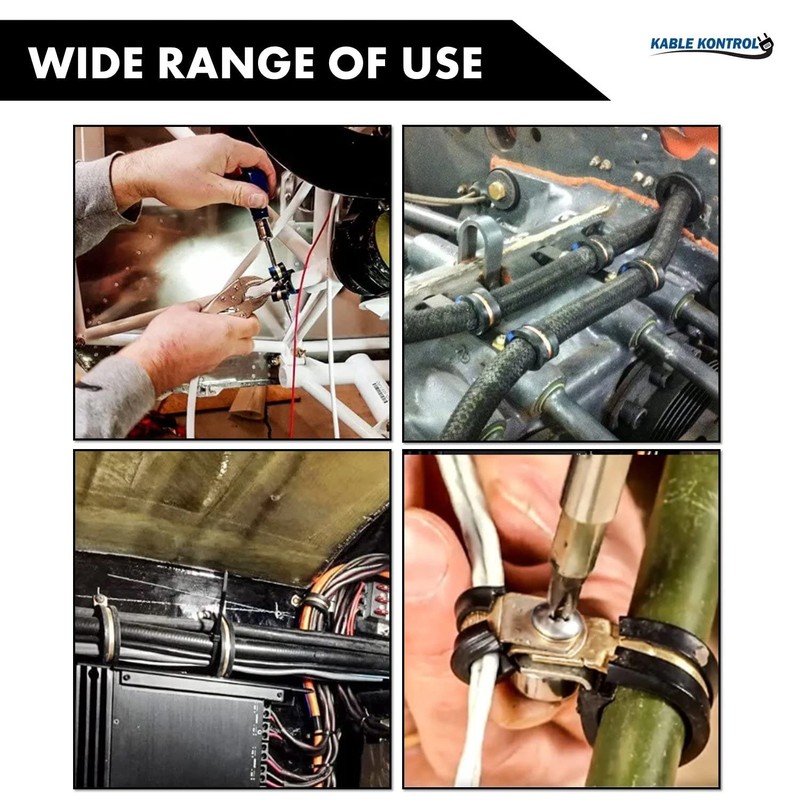 WIDE RANGE OF USE

KABLE KONTROL