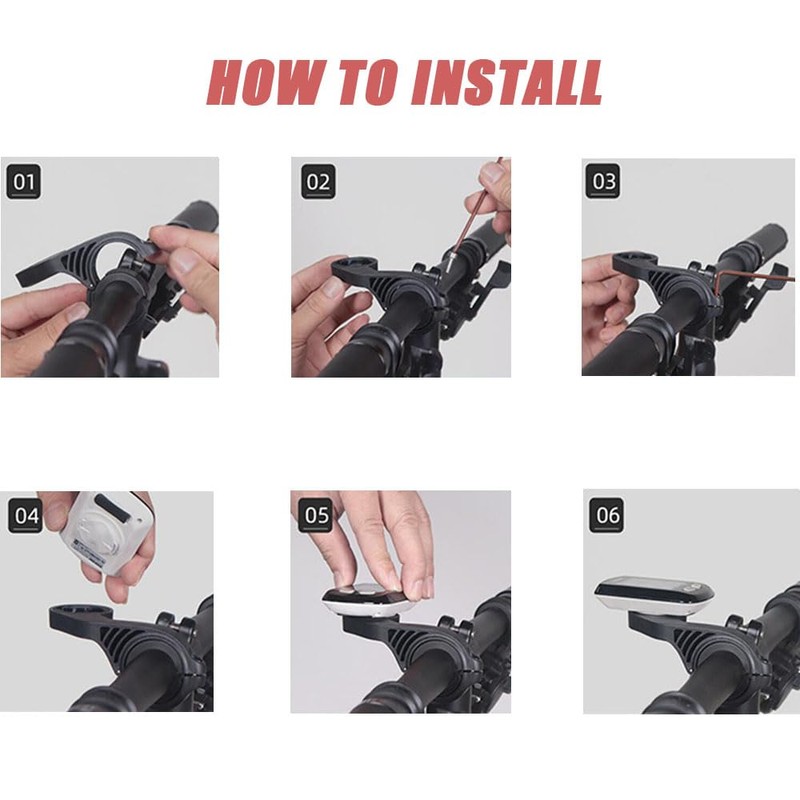 HOW TO INSTALL

01

02

03

04

05

06