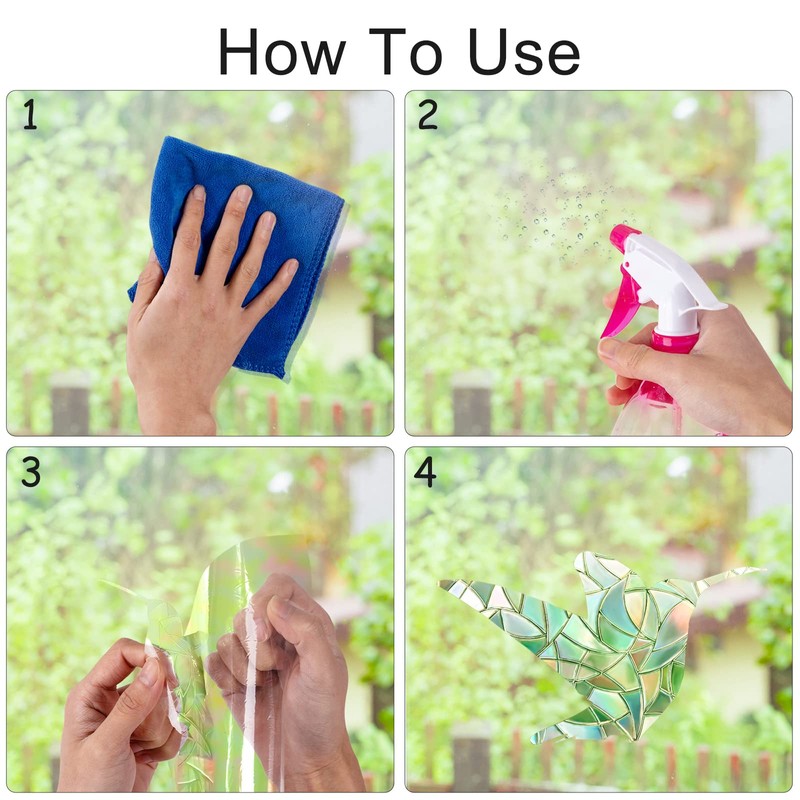 How To Use

1

2

3

4