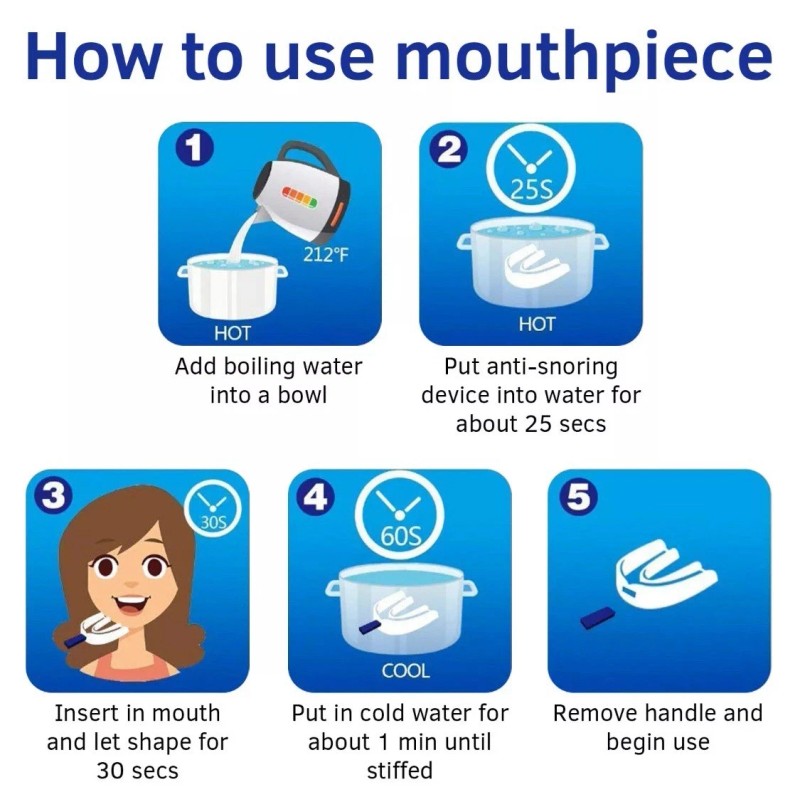 How to use mouthpiece

1
212°F
HOT
Add boiling water into a bowl

2
25S
HOT
Put anti-snoring device into water for about 25 secs

3
30S
Insert in mouth and let shape for 30 secs

4
60S
COOL
Put in cold water for about 1 min until stiffed

5
Remove handle and begin use