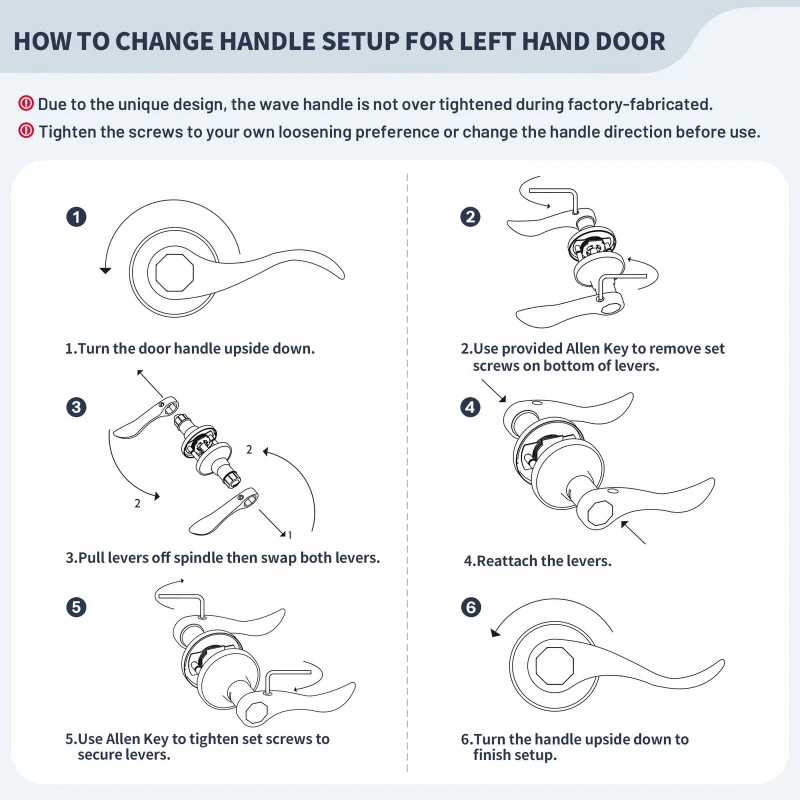 HOW TO CHANGE HANDLE SETUP FOR LEFT HAND DOOR

Due to the unique design, the wave handle is not over tightened during factory-fabricated.

Tighten the screws to your own loosening preference or change the handle direction before use.

1

1.Turn the door handle upside down.

2

2.Use provided Allen Key to remove set screws on bottom of levers.

3

2

2

1

3.Pull levers off spindle then swap both levers.

4

4.Reattach the levers.

5

5.Use Allen Key to tighten set screws to secure levers.

6

6.Turn the handle upside down to finish setup.