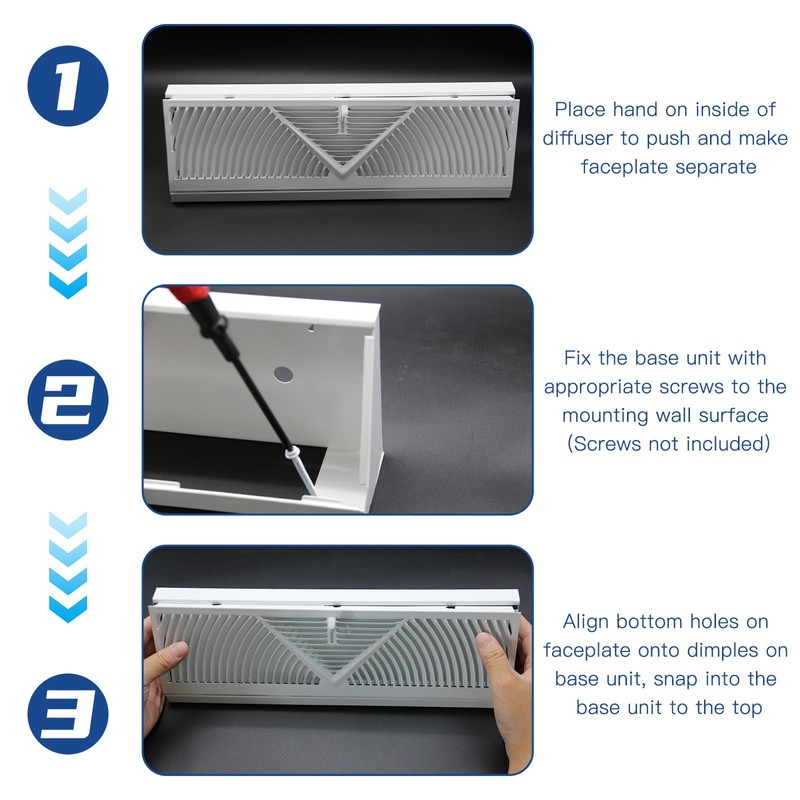 1

Place hand on inside of diffuser to push and make faceplate separate

2

Fix the base unit with appropriate screws to the mounting wall surface (Screws not included)

3

Align bottom holes on faceplate onto dimples on base unit, snap into the base unit to the top