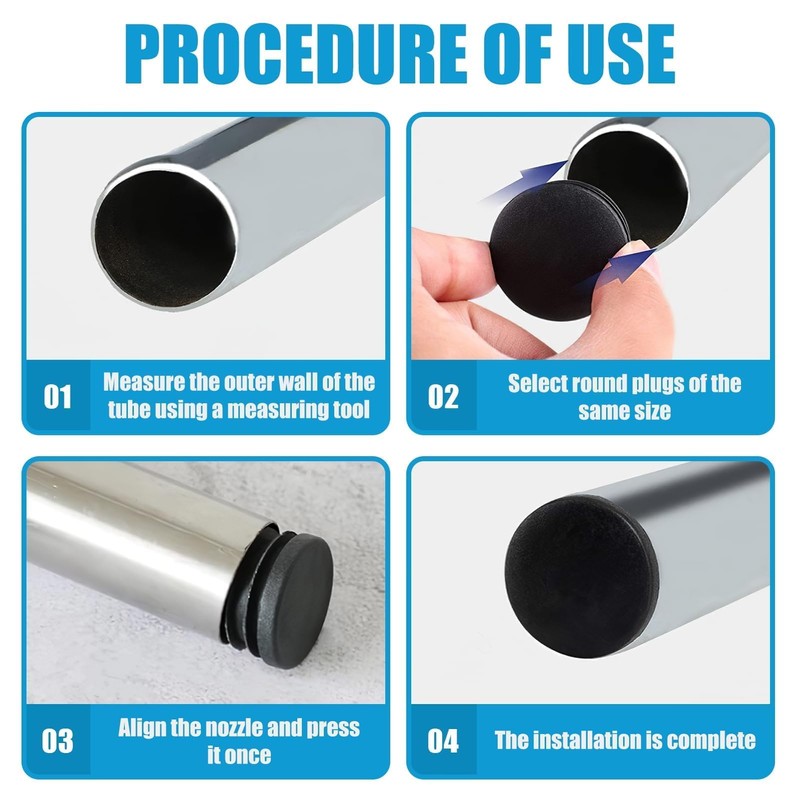 PROCEDURE OF USE

01 Measure the outer wall of the tube using a measuring tool

02 Select round plugs of the same size

03 Align the nozzle and press it once

04 The installation is complete