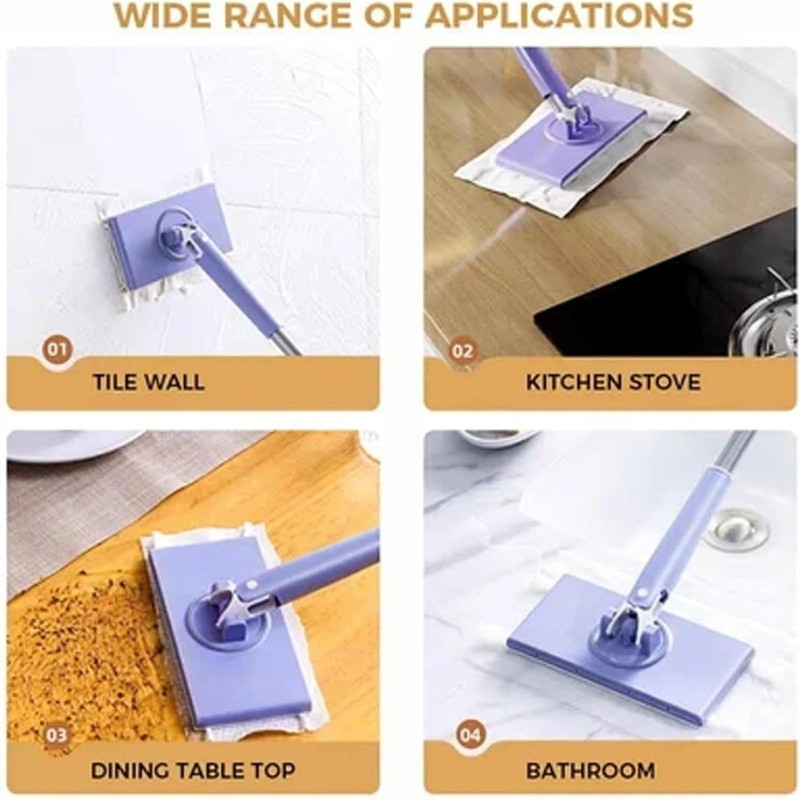 WIDE RANGE OF APPLICATIONS

01
TILE WALL

02
KITCHEN STOVE

03
DINING TABLE TOP

04
BATHROOM