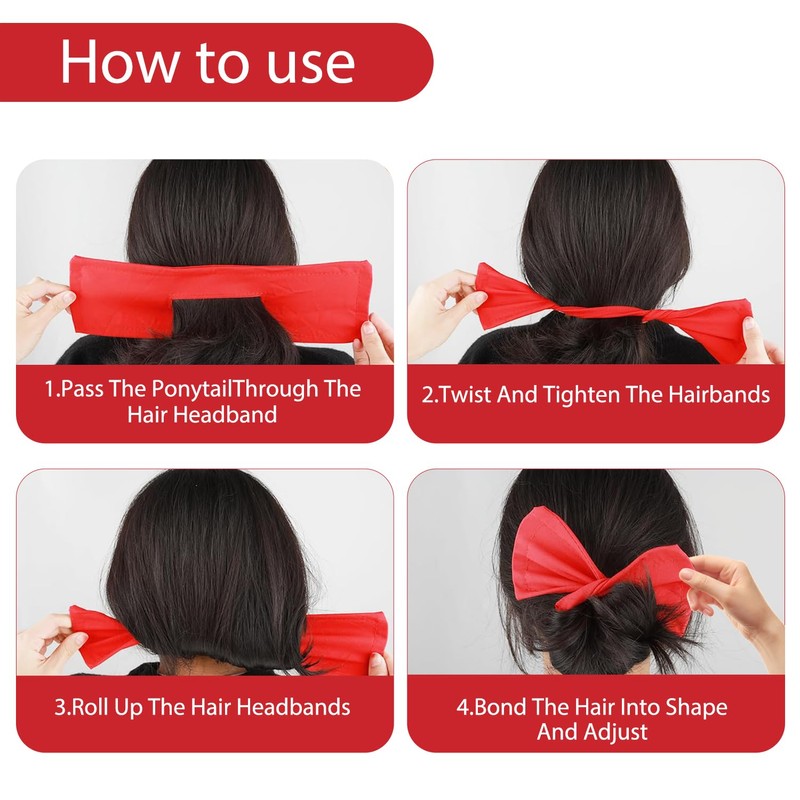 How to use

1.Pass The PonytailThrough The Hair Headband

2.Twist And Tighten The Hairbands

3.Roll Up The Hair Headbands

4.Bond The Hair Into Shape And Adjust