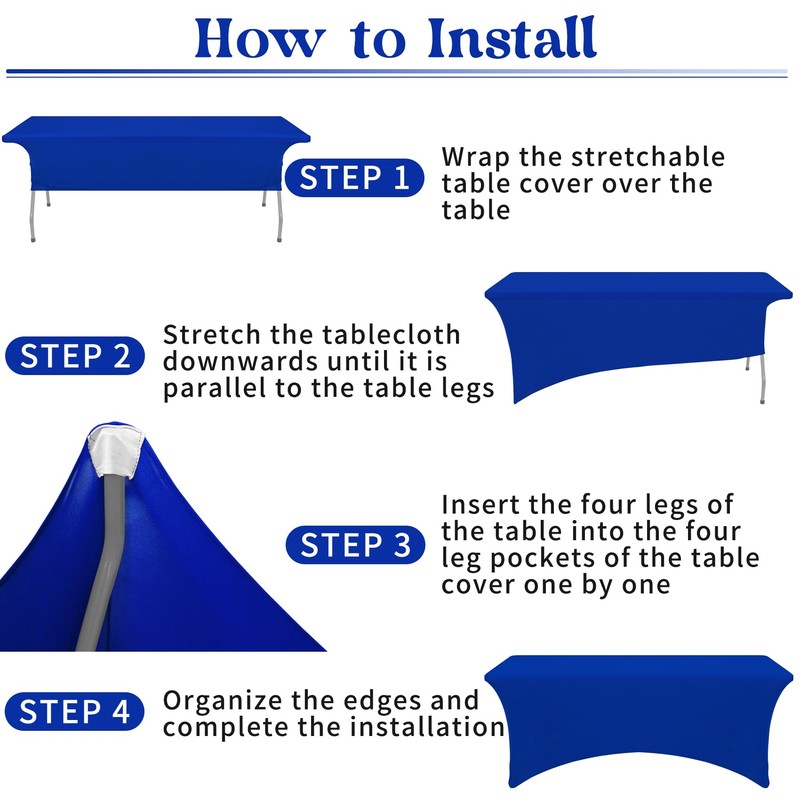 How to Install

STEP 1

Wrap the stretchable table cover over the table

STEP 2

Stretch the tablecloth downwards until it is parallel to the table legs

STEP 3

Insert the four legs of the table into the four leg pockets of the table cover one by one

STEP 4

Organize the edges and complete the installation