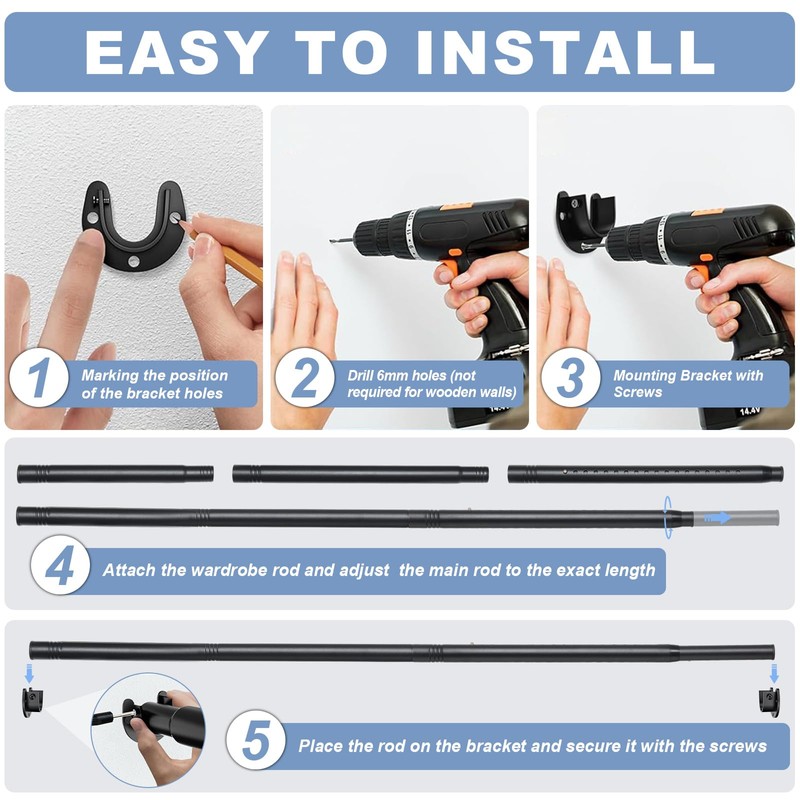 EASY TO INSTALL

1 Marking the position of the bracket holes

2 Drill 6mm holes (not required for wooden walls)

14.4V

3 Mounting Bracket with Screws

14.4V

4 Attach the wardrobe rod and adjust the main rod to the exact length

5 Place the rod on the bracket and secure it with the screws