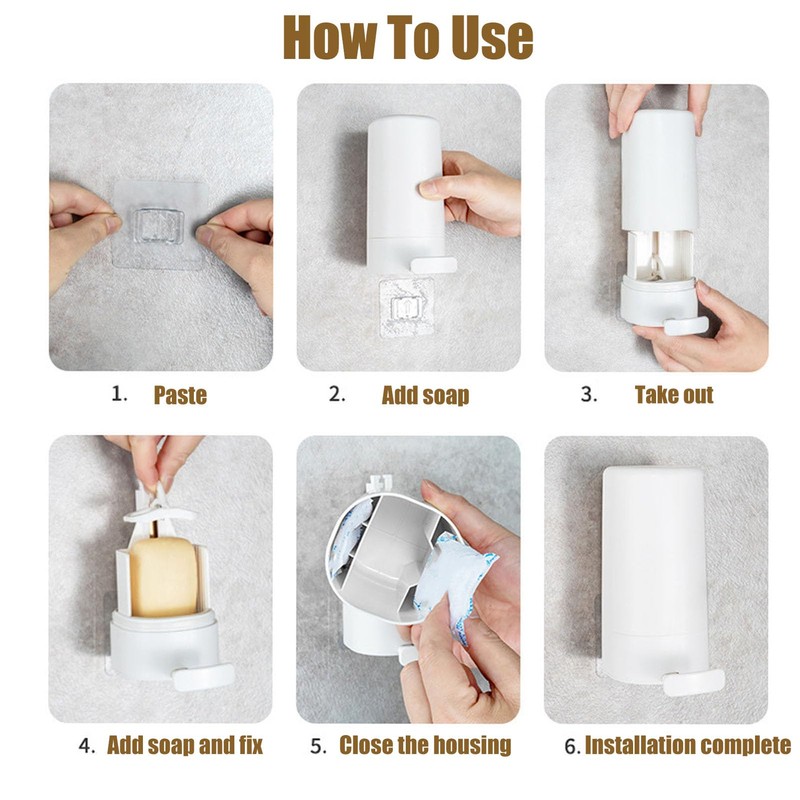 How To Use

1. Paste

2. Add soap

3. Take out

4. Add soap and fix

5. Close the housing

6. Installation complete