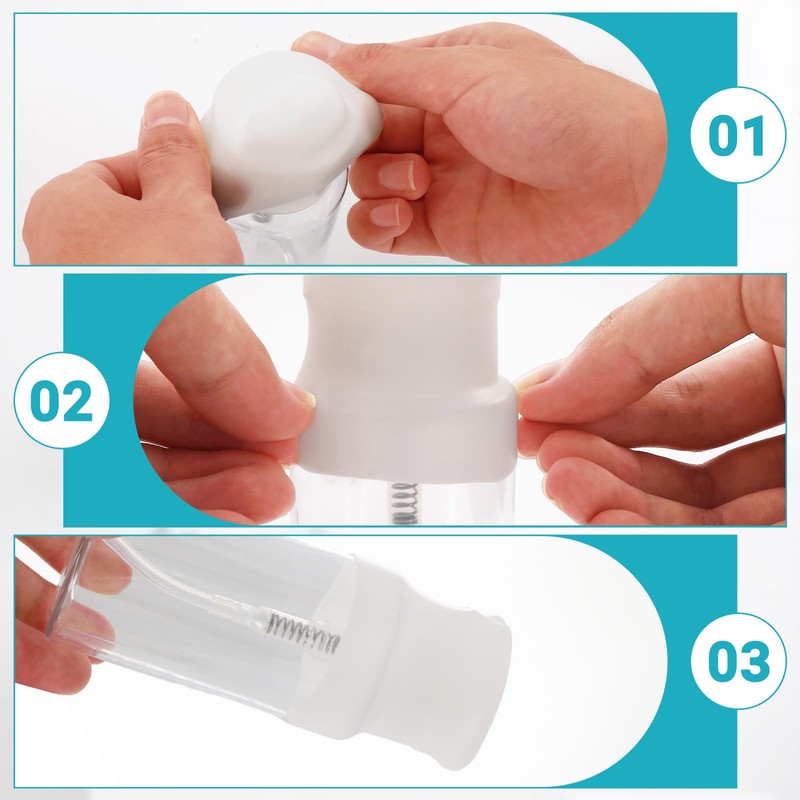 01

02

03