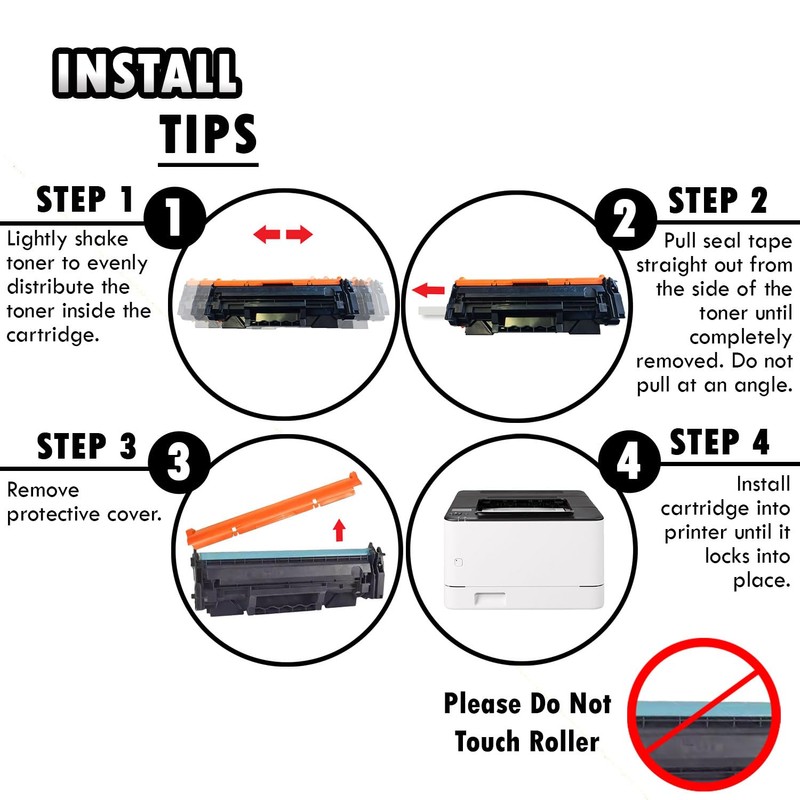 INSTALL TIPS

STEP 1

1

Lightly shake toner to evenly distribute the toner inside the cartridge.

2

STEP 2

Pull seal tape straight out from the side of the toner until completely removed. Do not pull at an angle.

STEP 3

3

Remove protective cover.

4

STEP 4

Install cartridge into printer until it locks into place.

Please Do Not Touch Roller