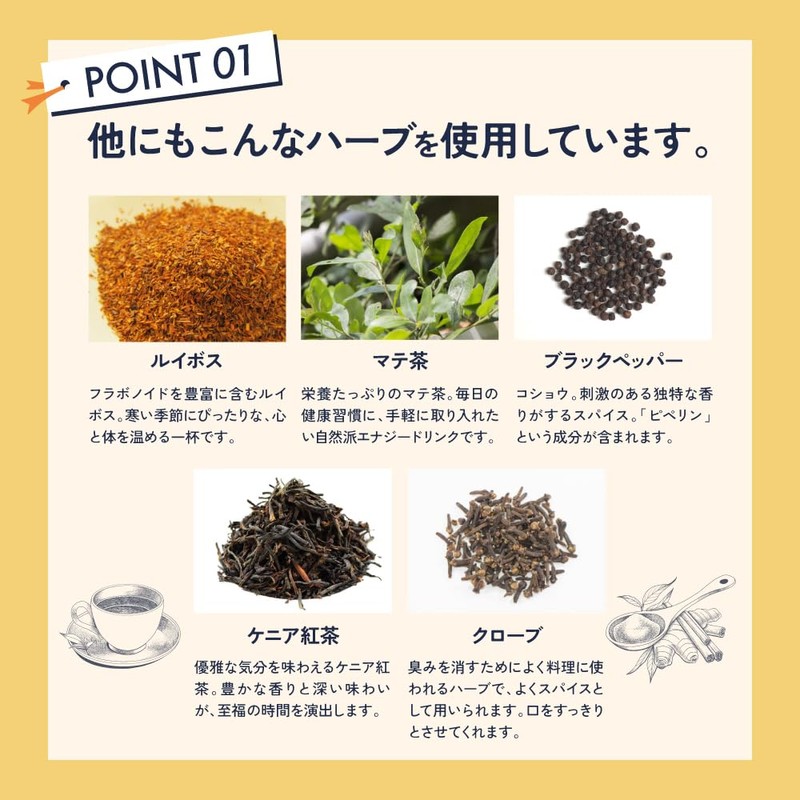 POINT 01

他にもこんなハーブを使用しています。

ルイボス

フラボノイドを豊富に含むルイボス。寒い季節にぴったりな、心と体を温める一杯です。

マテ茶

栄養たっぷりのマテ茶。毎日の健康習慣に、手軽に取り入れたい自然派エナジードリンクです。

ブラックペッパー

コショウ。刺激のある独特な香りがするスパイス。「ピペリン」という成分が含まれます。

ケニア紅茶

優雅な気分を味わえるケニア紅茶。豊かな香りと深い味わいが、至福の時間を演出します。

クローブ

臭みを消すためによく料理に使われるハーブで、よくスパイスとして用いられます。口をすっきりとさせてくれます。