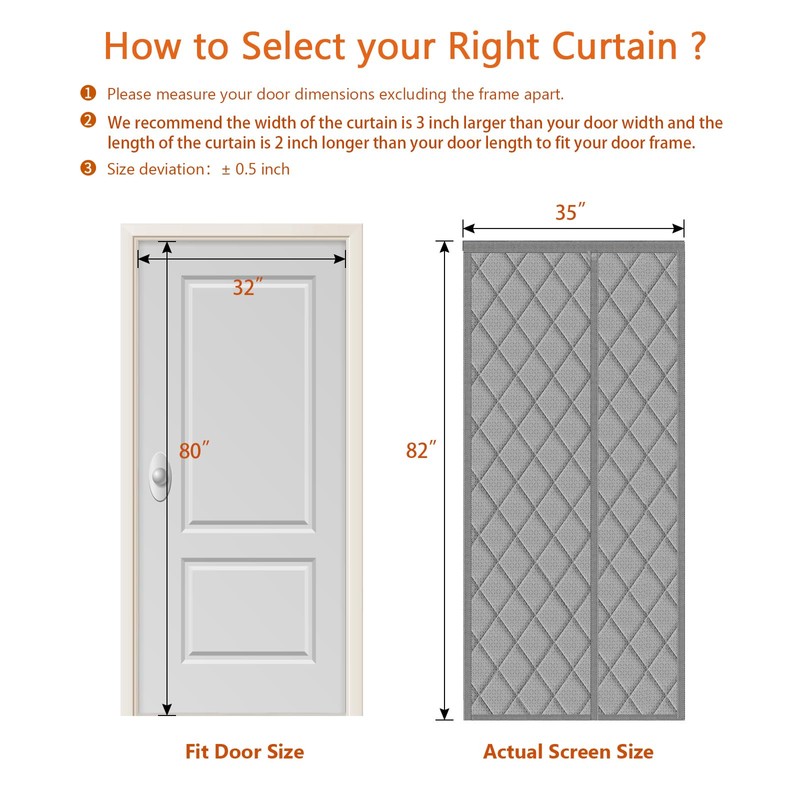 How to Select your Right Curtain ?

❶ Please measure your door dimensions excluding the frame apart.

❷ We recommend the width of the curtain is 3 inch larger than your door width and the length of the curtain is 2 inch longer than your door length to fit your door frame.

❸ Size deviation: ± 0.5 inch

32″

80″

35″

82″

Fit Door Size

Actual Screen Size