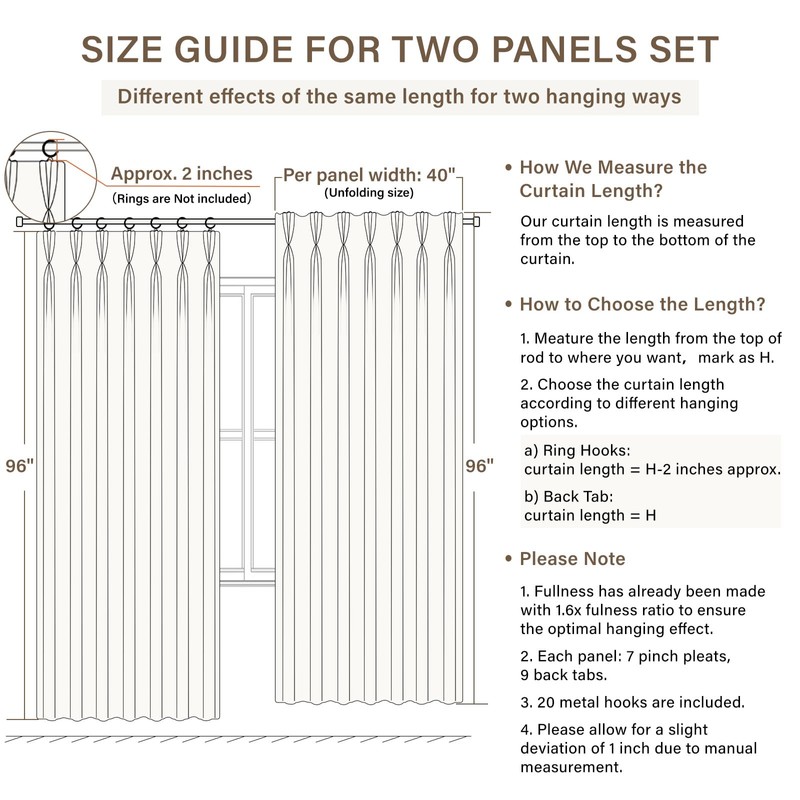 SIZE GUIDE FOR TWO PANELS SET

Different effects of the same length for two hanging ways

Approx. 2 inches
(Rings are Not included)

Per panel width: 40"
(Unfolding size)

96"

96"

• How We Measure the Curtain Length?

Our curtain length is measured from the top to the bottom of the curtain.

• How to Choose the Length?

1. Meature the length from the top of rod to where you want, mark as H.

2. Choose the curtain length according to different hanging options.

a) Ring Hooks:
curtain length = H-2 inches approx.

b) Back Tab:
curtain length = H

• Please Note

1. Fullness has already been made with 1.6x fulness ratio to ensure the optimal hanging effect.

2. Each panel: 7 pinch pleats, 9 back tabs.

3. 20 metal hooks are included.

4. Please allow for a slight deviation of 1 inch due to manual measurement.