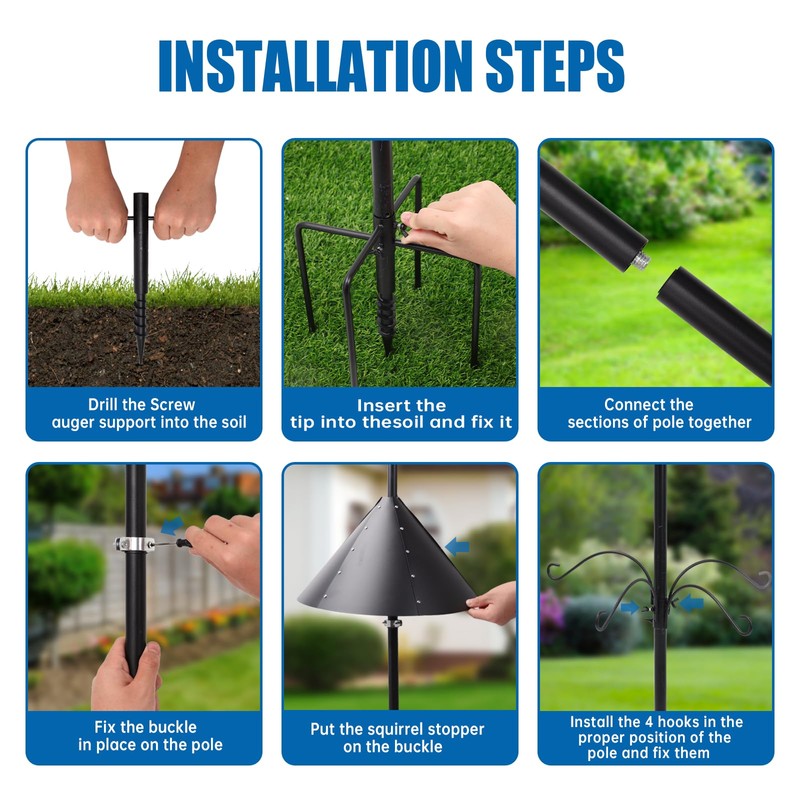 INSTALLATION STEPS

Drill the Screw auger support into the soil

Insert the tip into thesoil and fix it

Connect the sections of pole together

Fix the buckle in place on the pole

Put the squirrel stopper on the buckle

Install the 4 hooks in the proper position of the pole and fix them